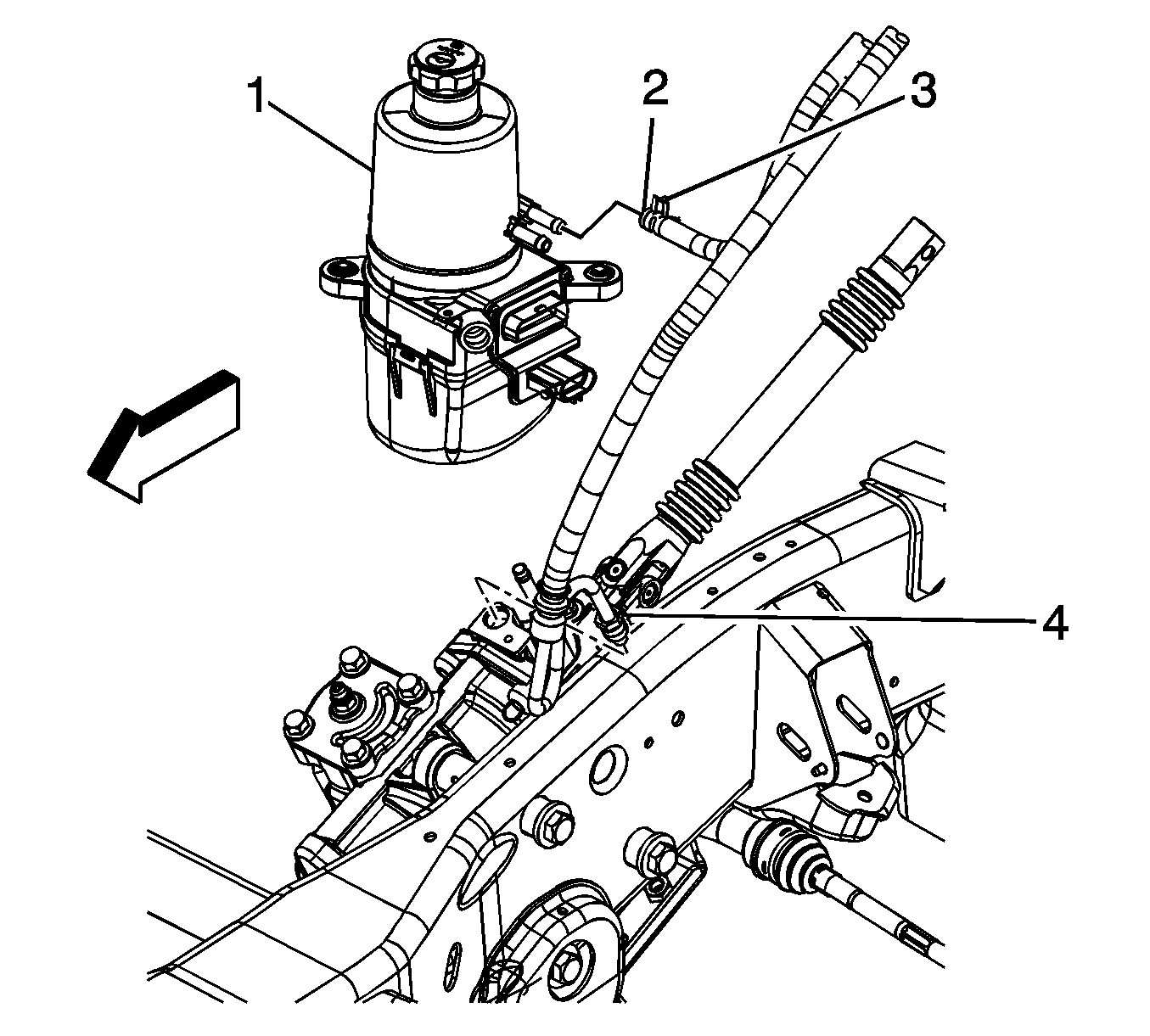 1
2
3
4