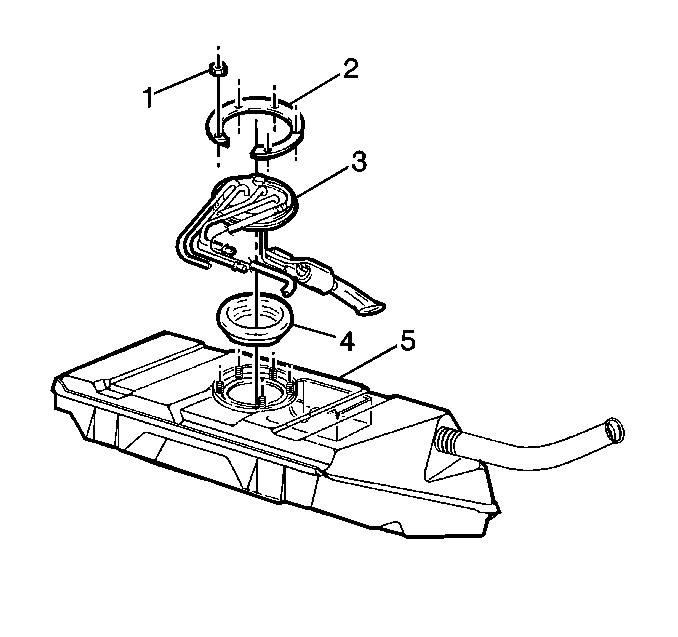 1
2
3
4
5