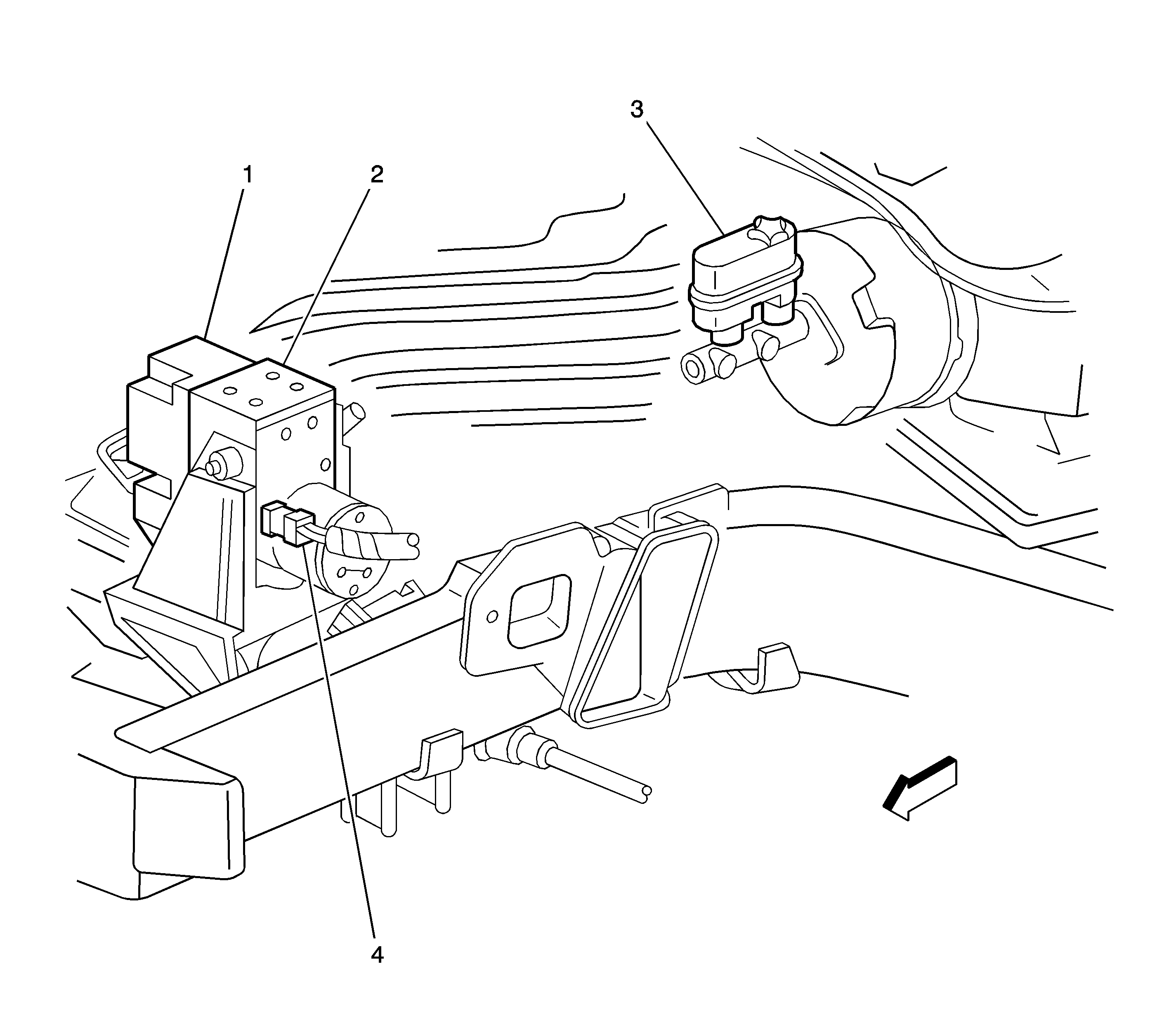 3
1
2
4