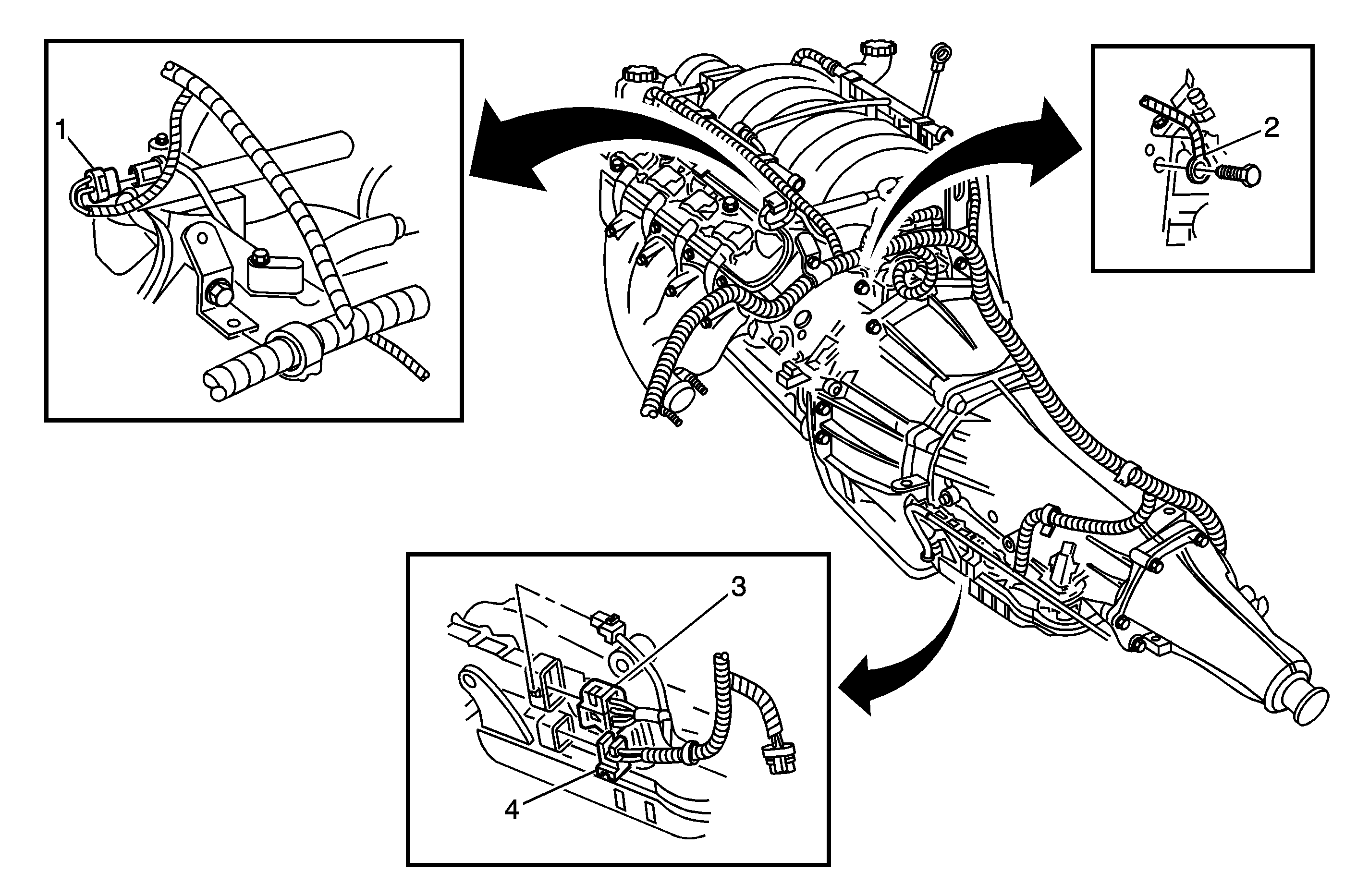 1
2
3
4