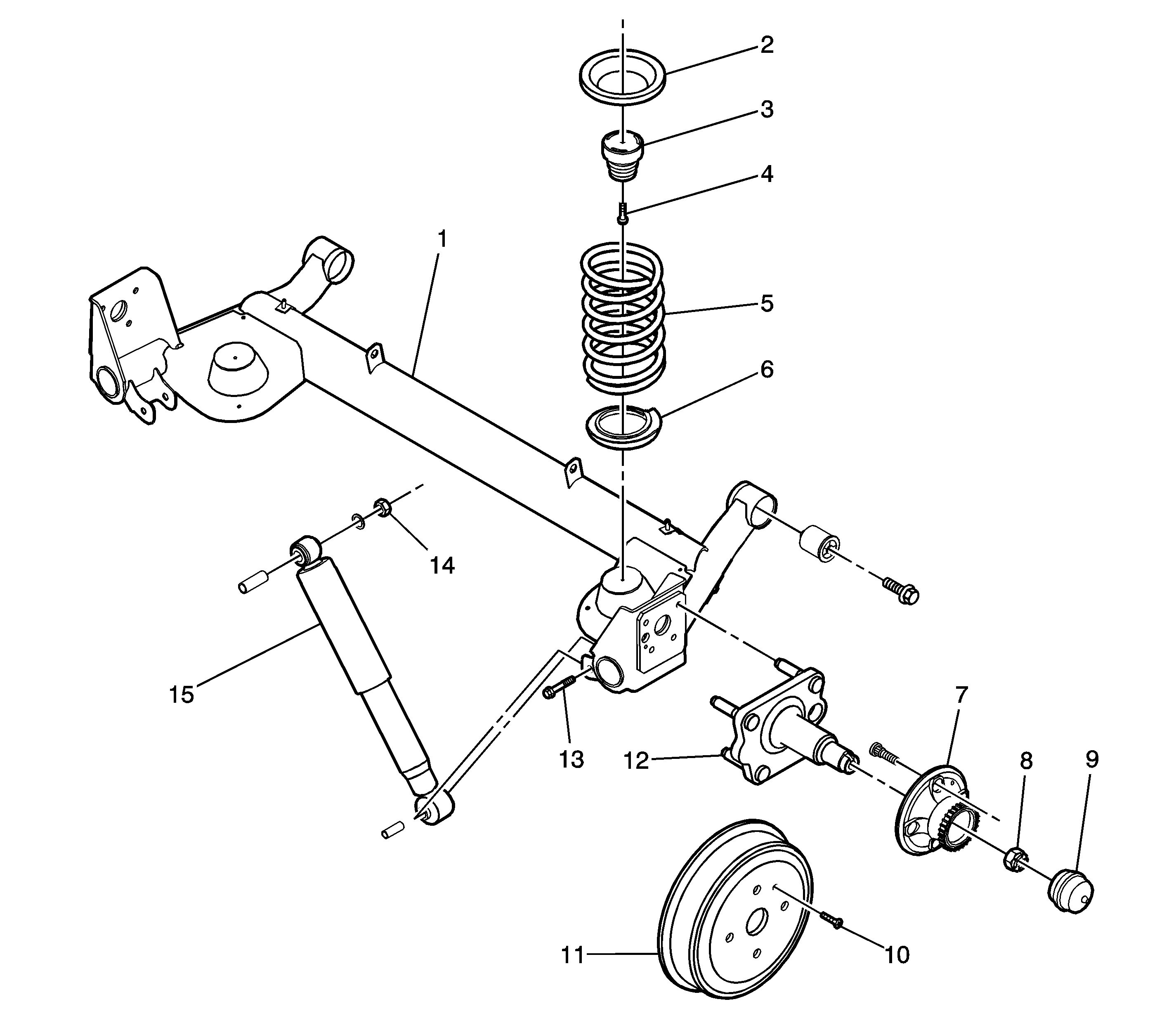 2
3
4
1
5
6
14
15
13
12
7
8
9
11
10