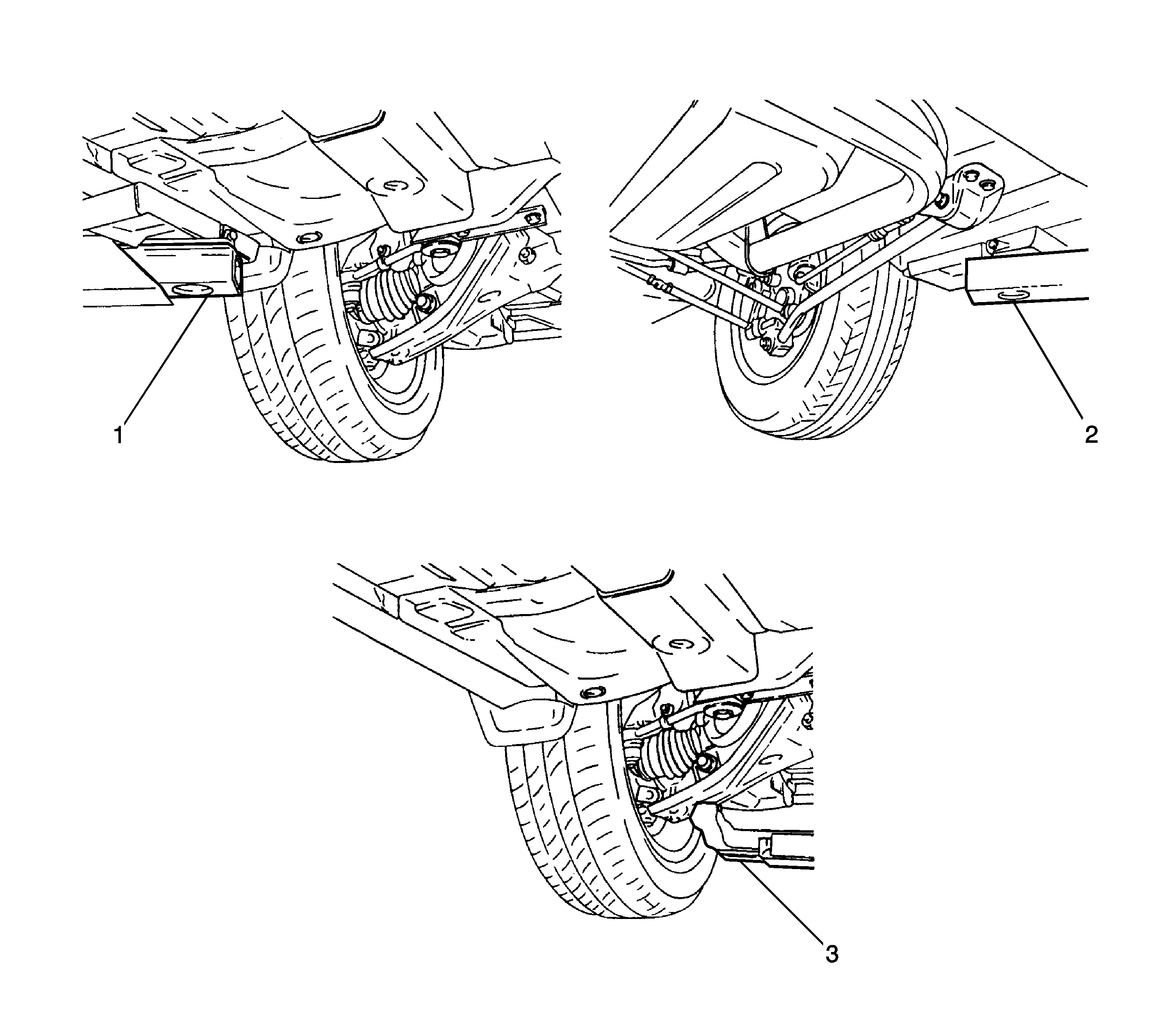 1

2

3