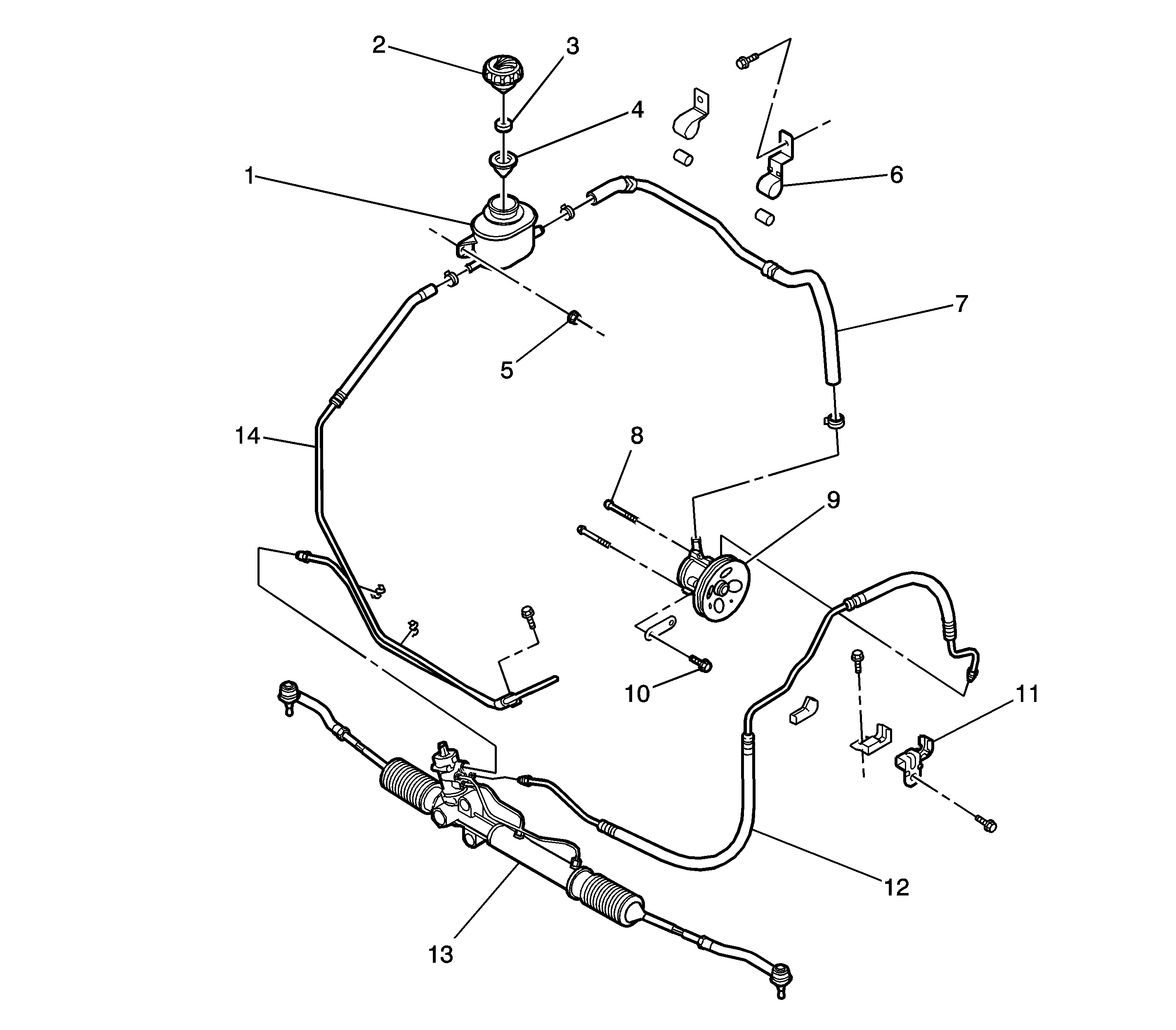 2
3
4
1
6
7
5
14
8
9
10
11
12
13