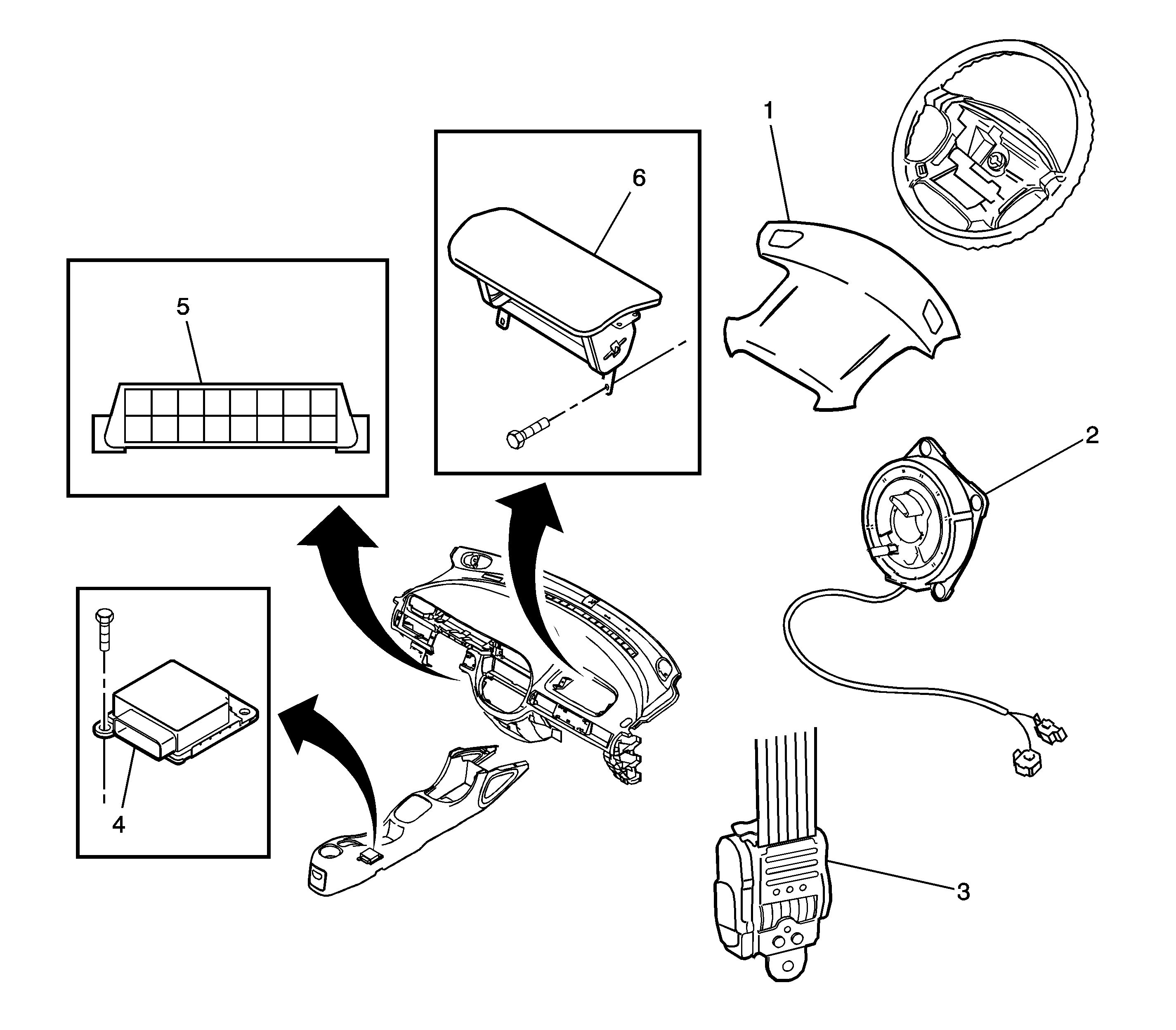 1
6
5
2
4
3