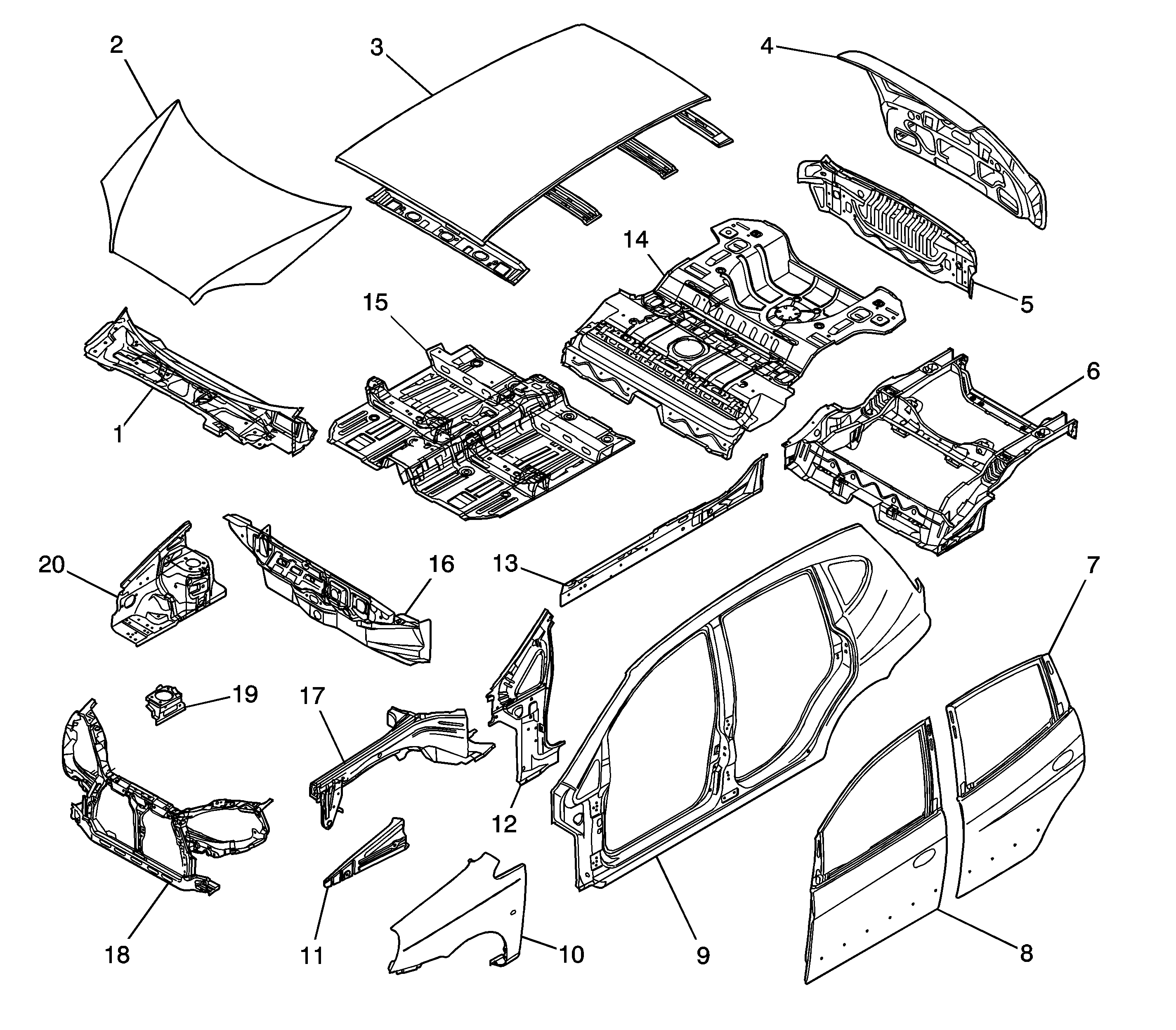 2
3
4
14
5
15
1
6
20
16
13
7
19
17
12
18
11
10
9
8