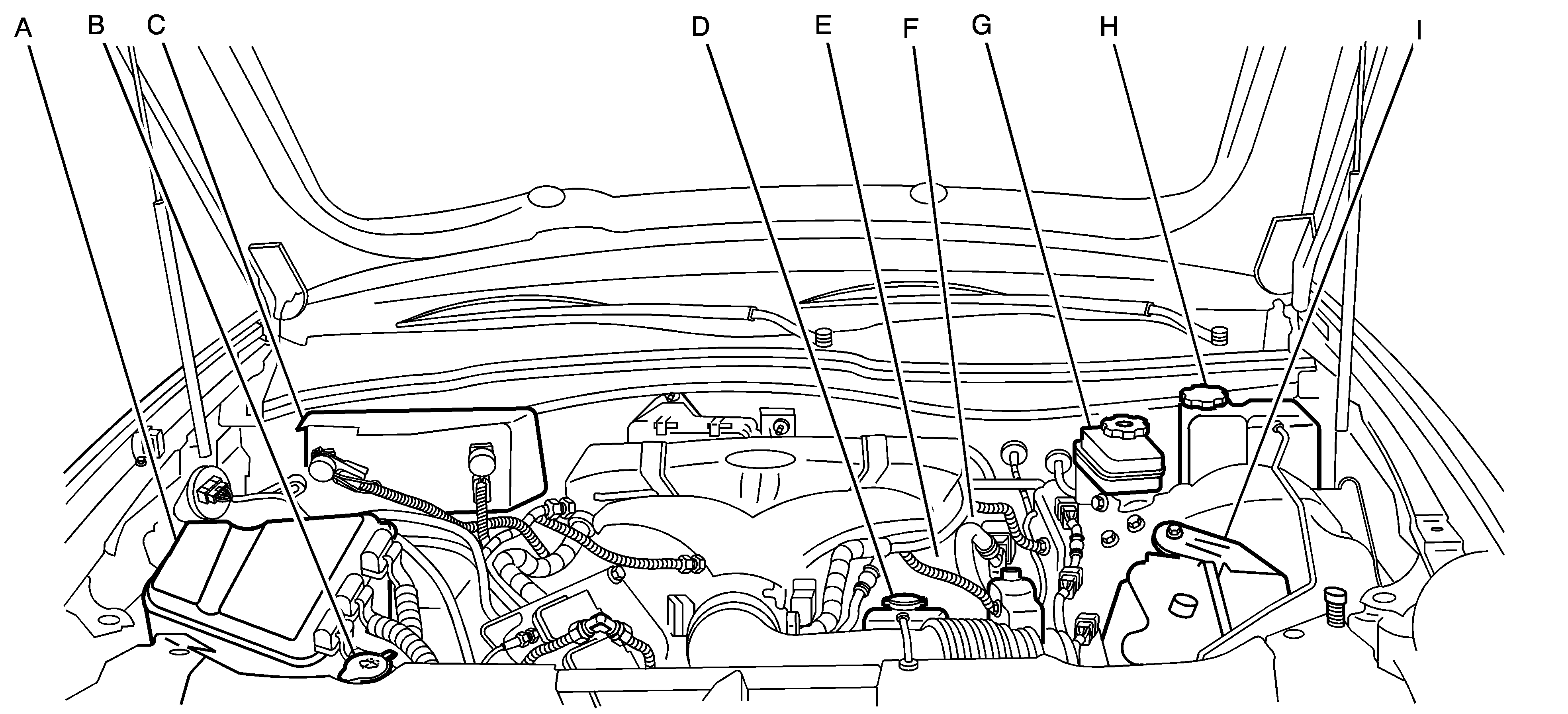 A
B
C
D
E
F
G
H
I