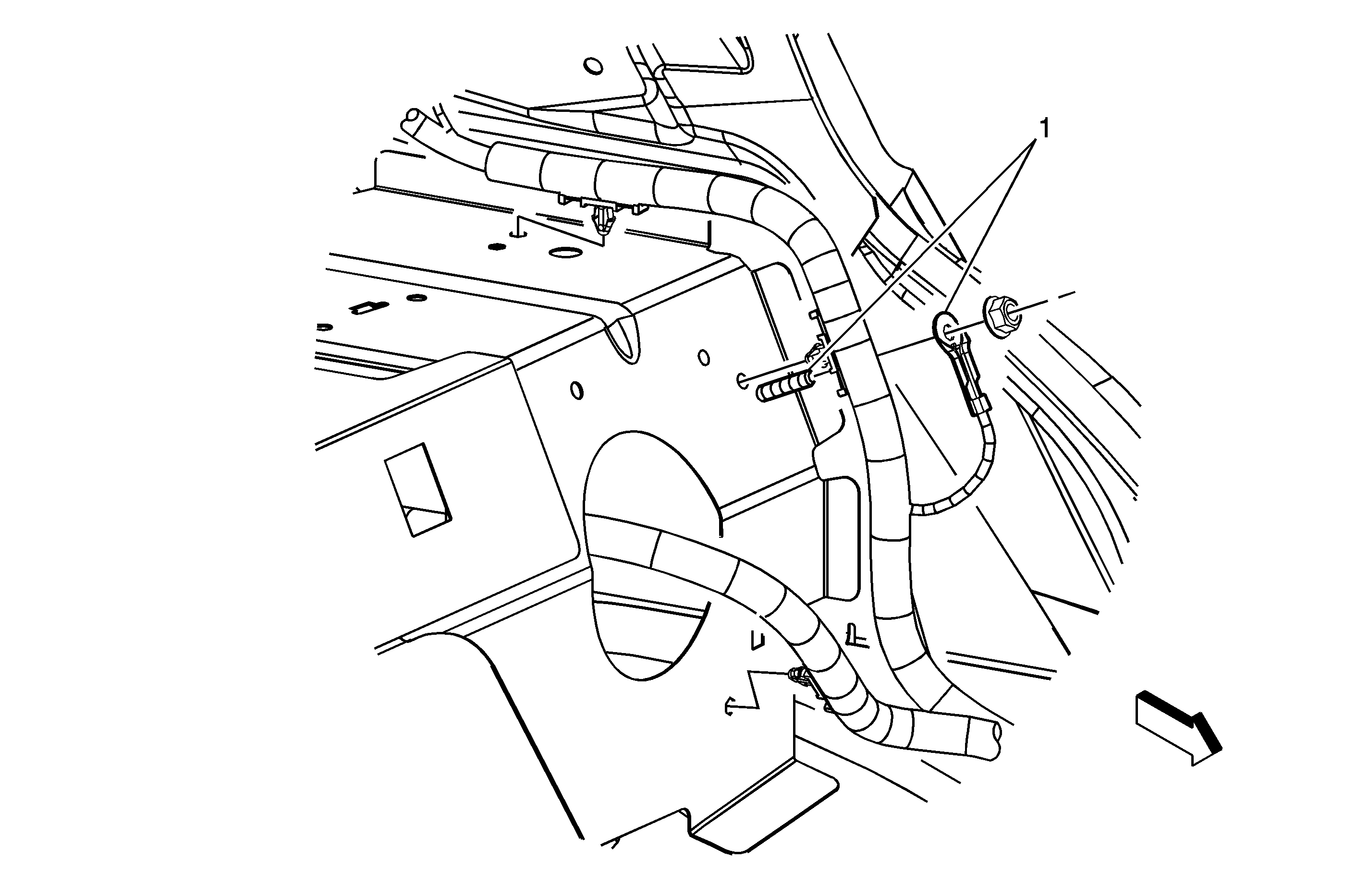 1