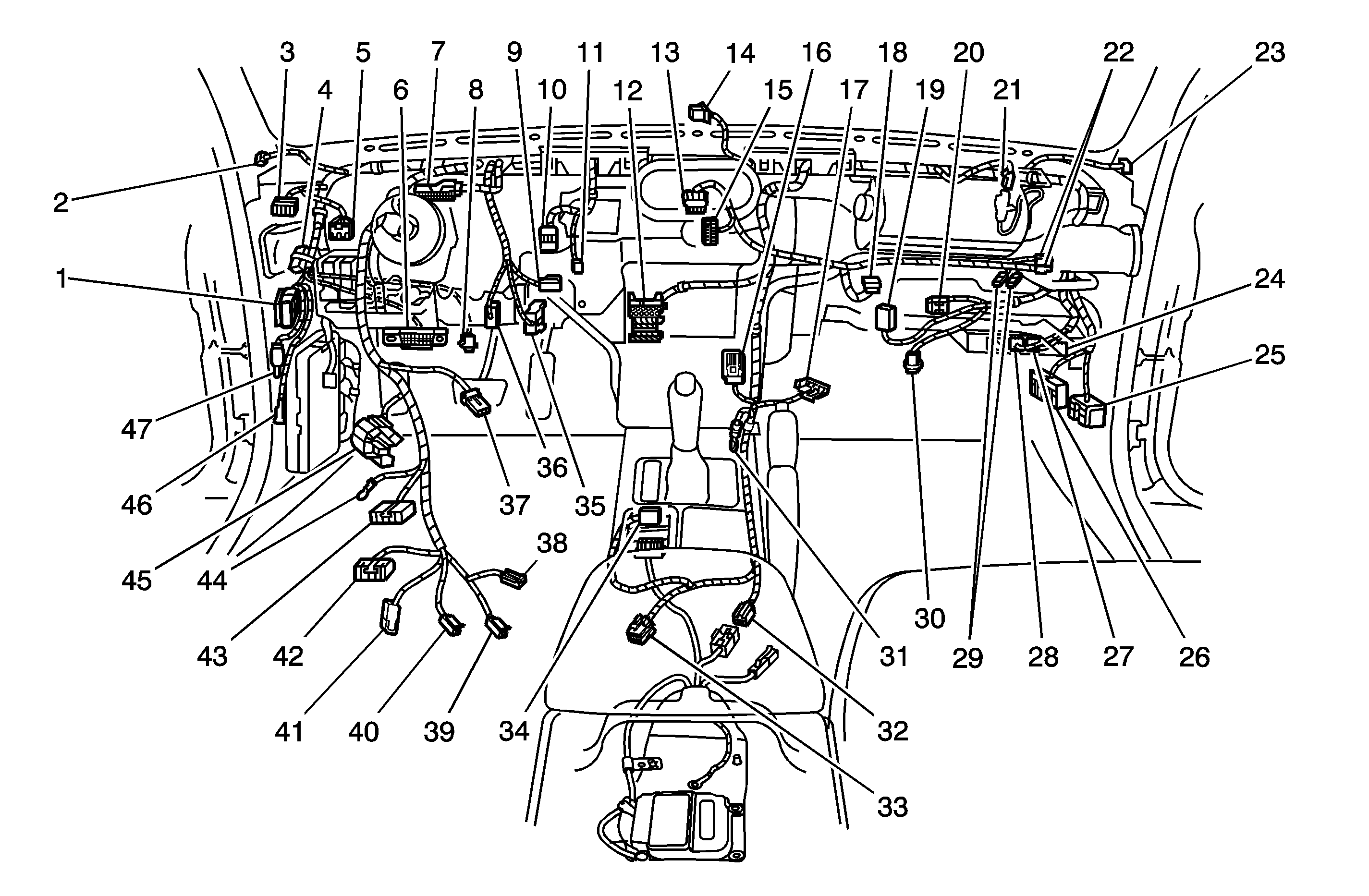 3
5
7
9
11
13
14
16
18
20
22
23
4
6
8
10
12
15
17
19
21
2
1
24
25
47
46
45
44
43
42
41
40
39
38
37
36
35
34
33
32
31
30
29
28
27
26