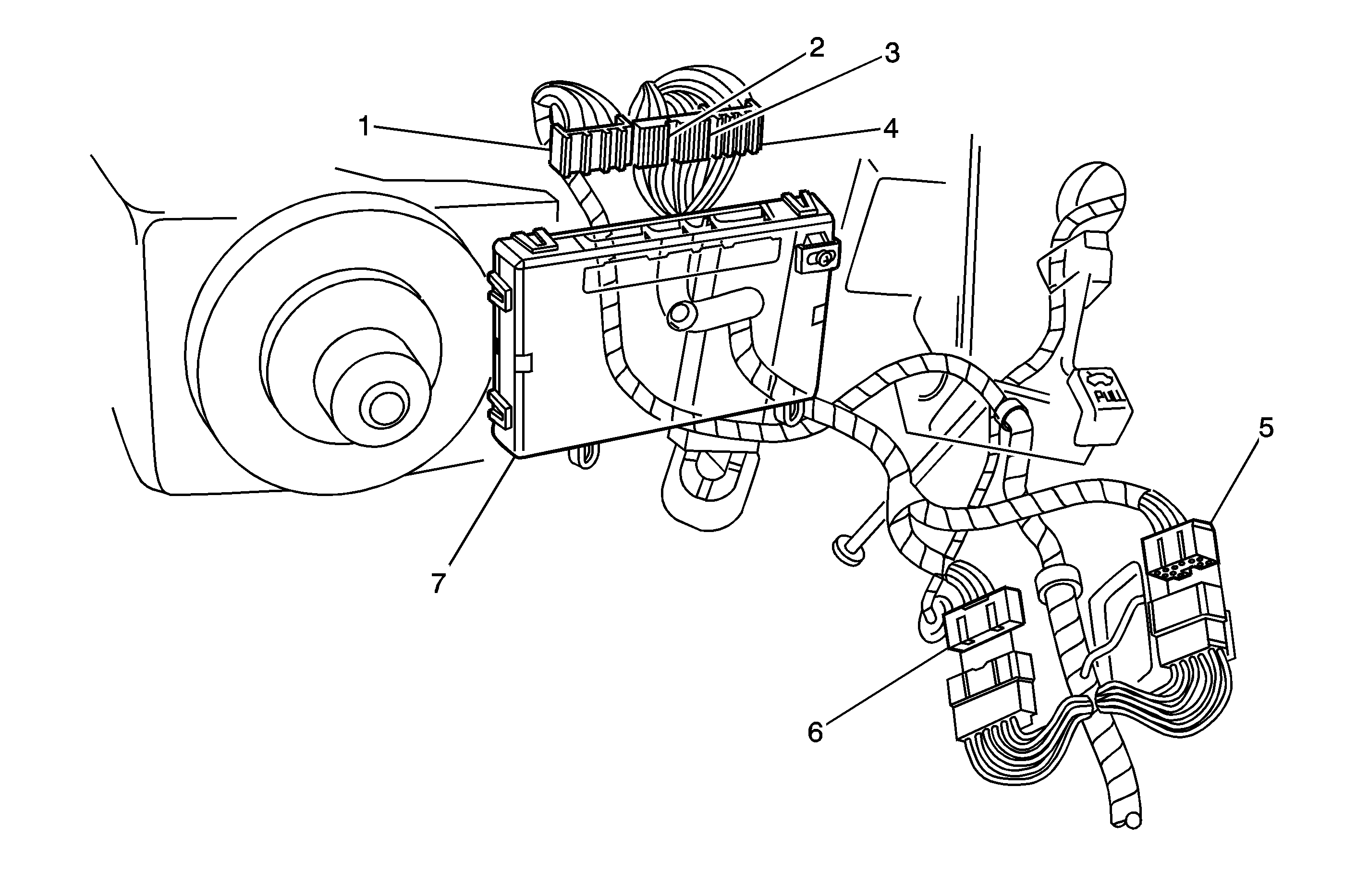 2
3
1
4
PULL
5
7
6