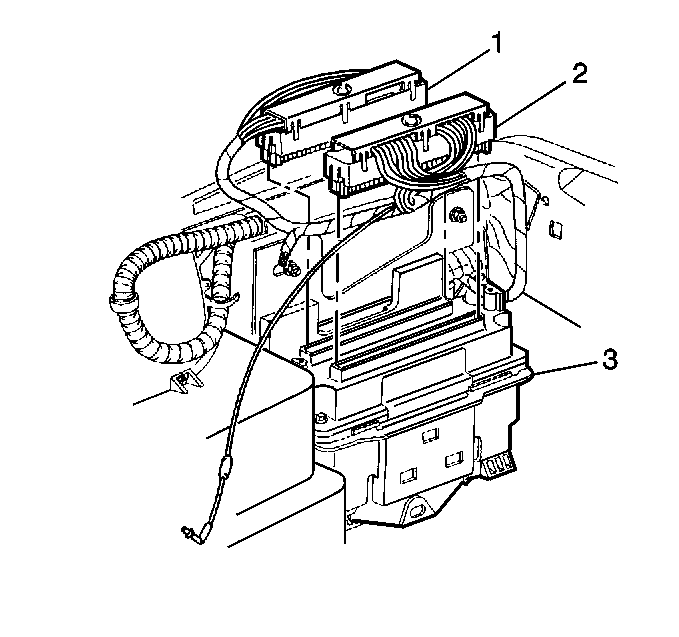 1
2
3