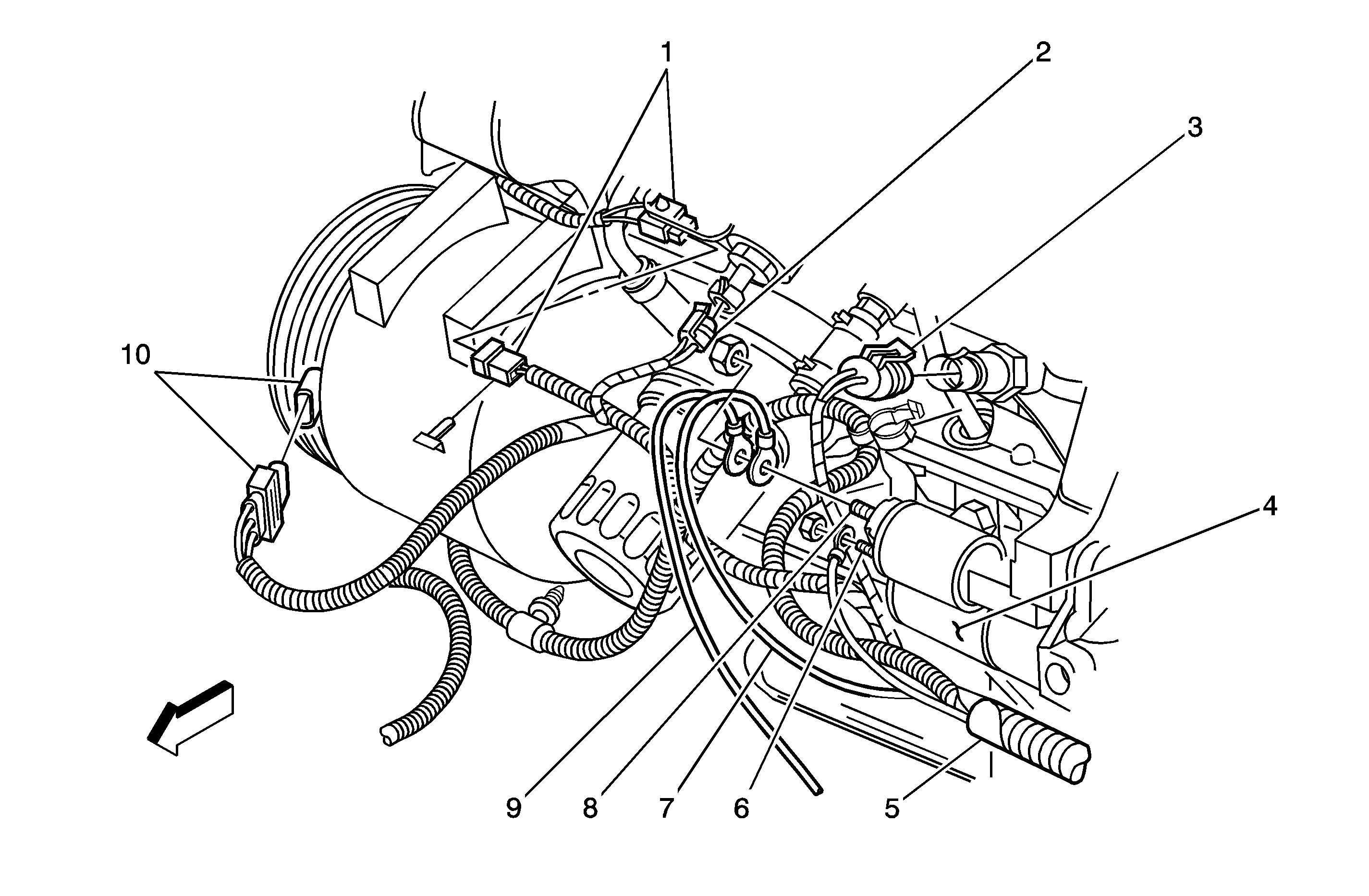 1
2
3
10
4
9
8
7
6
5