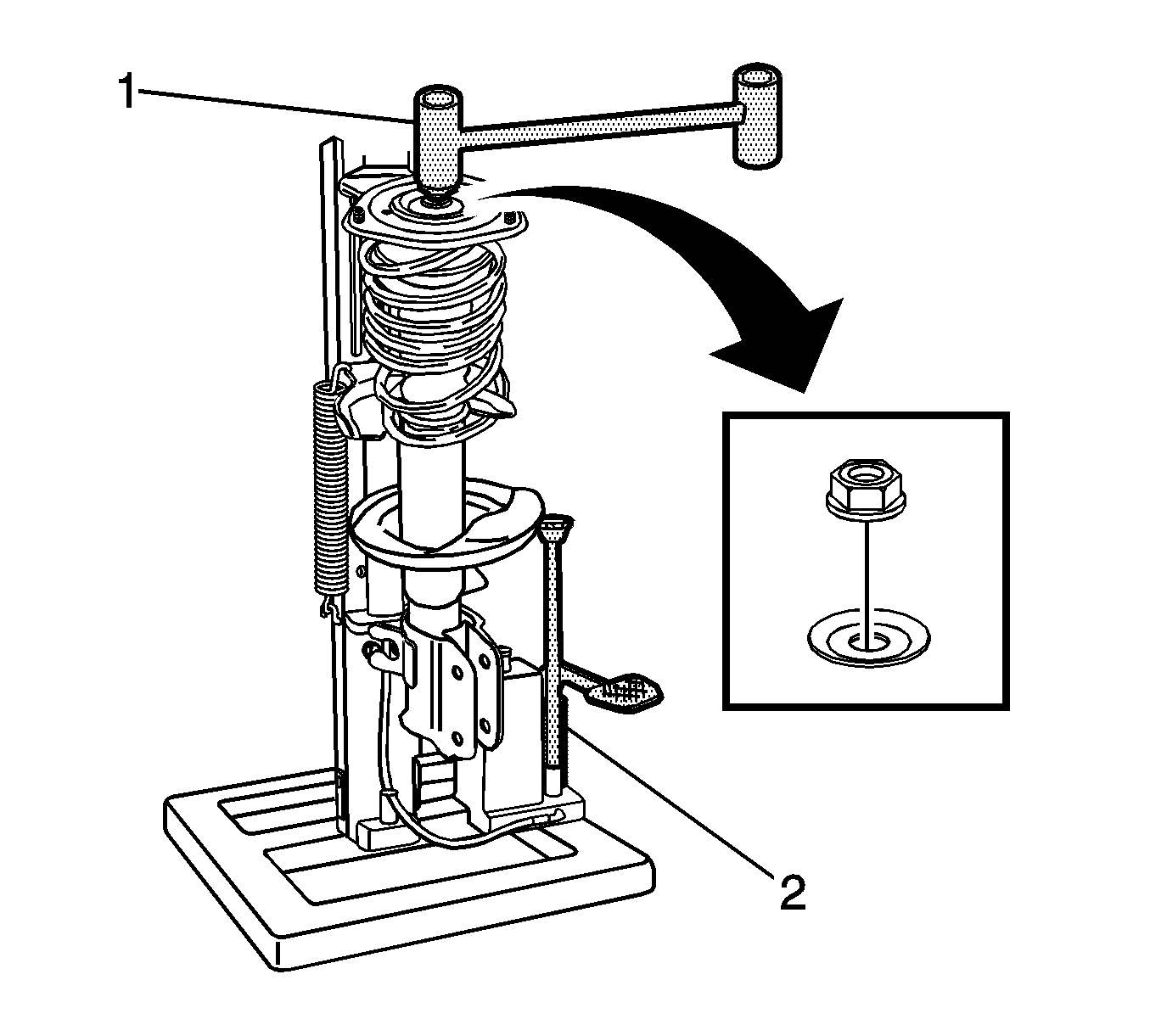 1
2