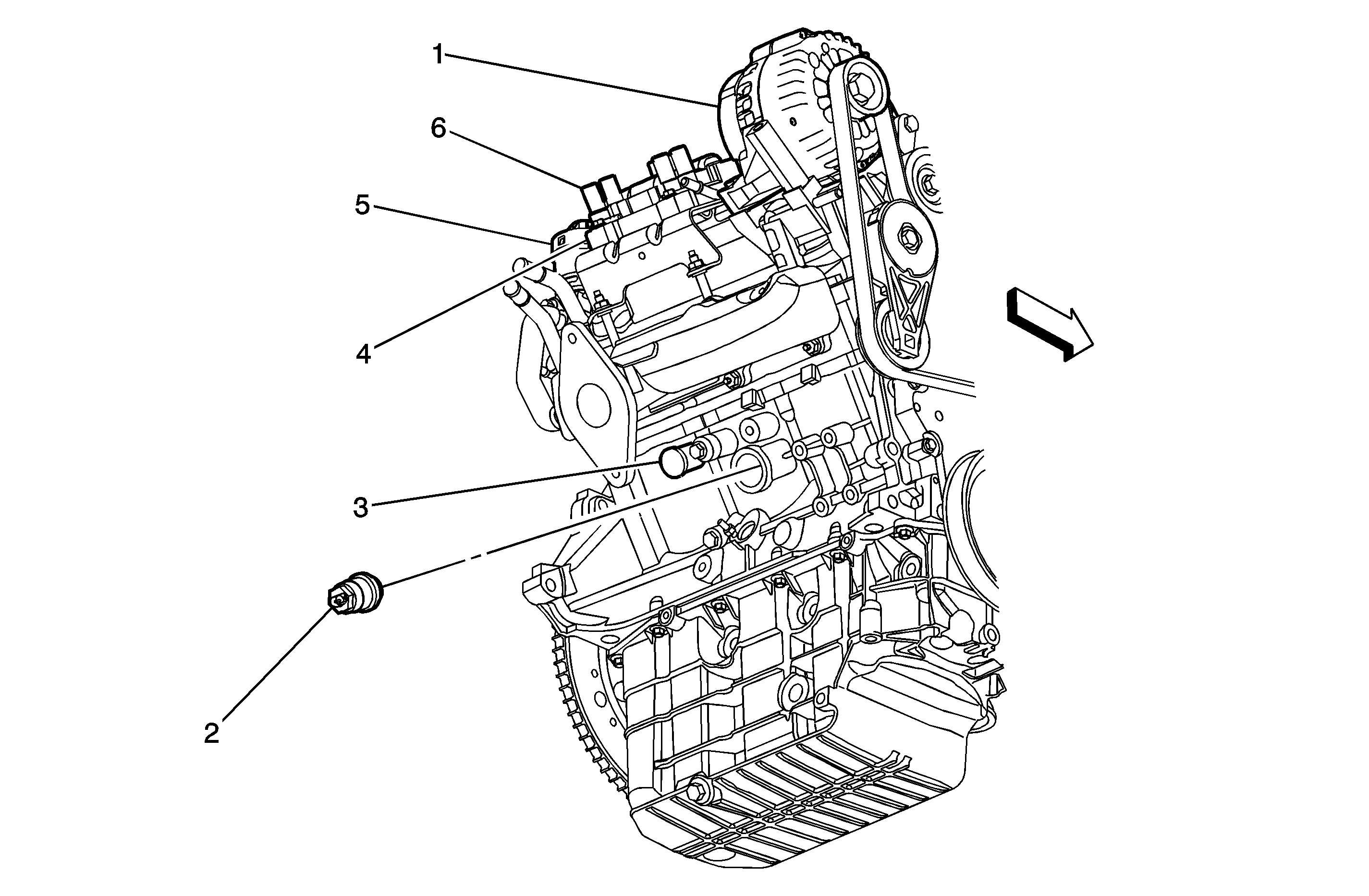 1
6
5
4
3
2