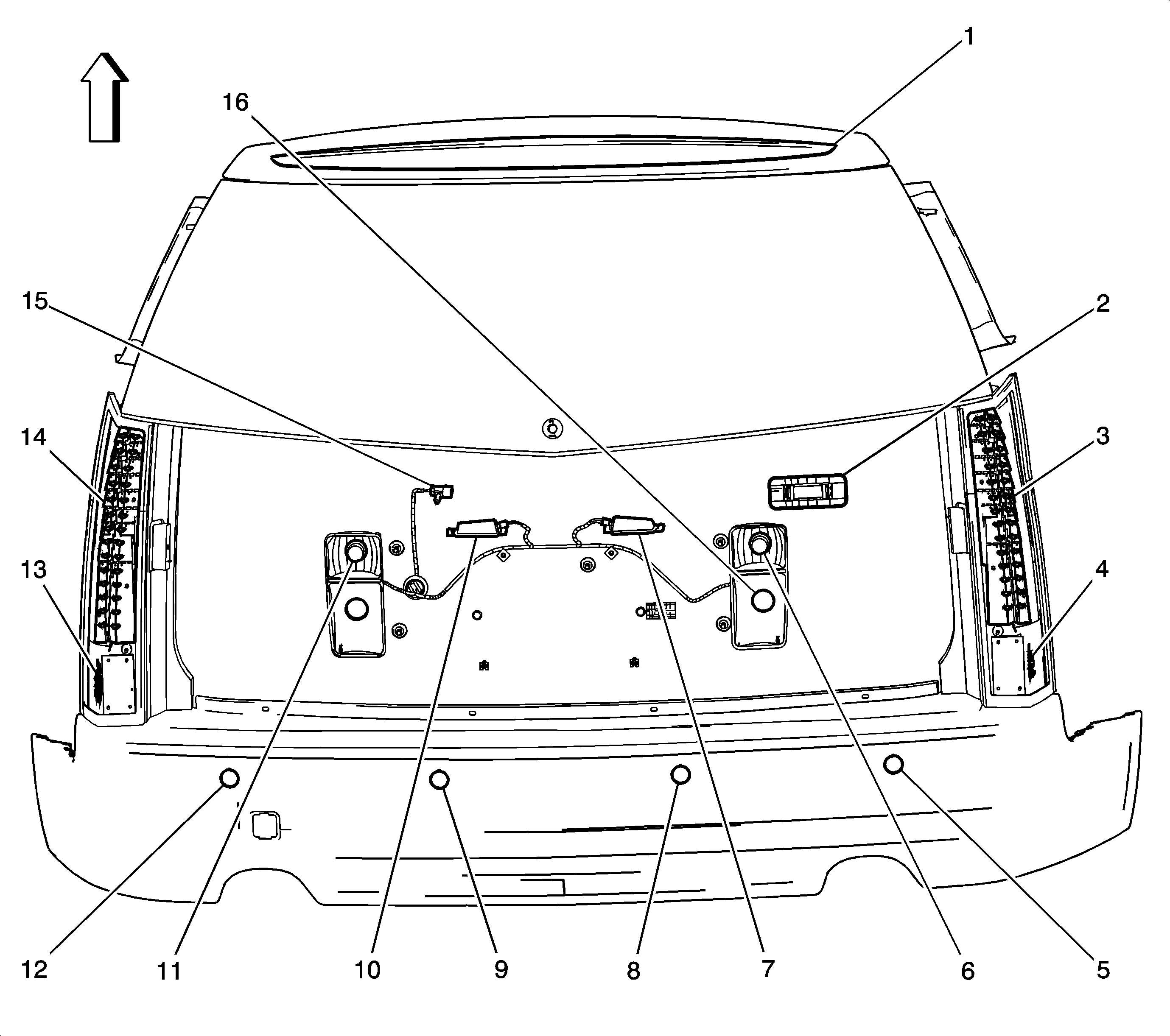 1
16
15
2
14
3
13
4
12
11
10
9
8
7
6
5