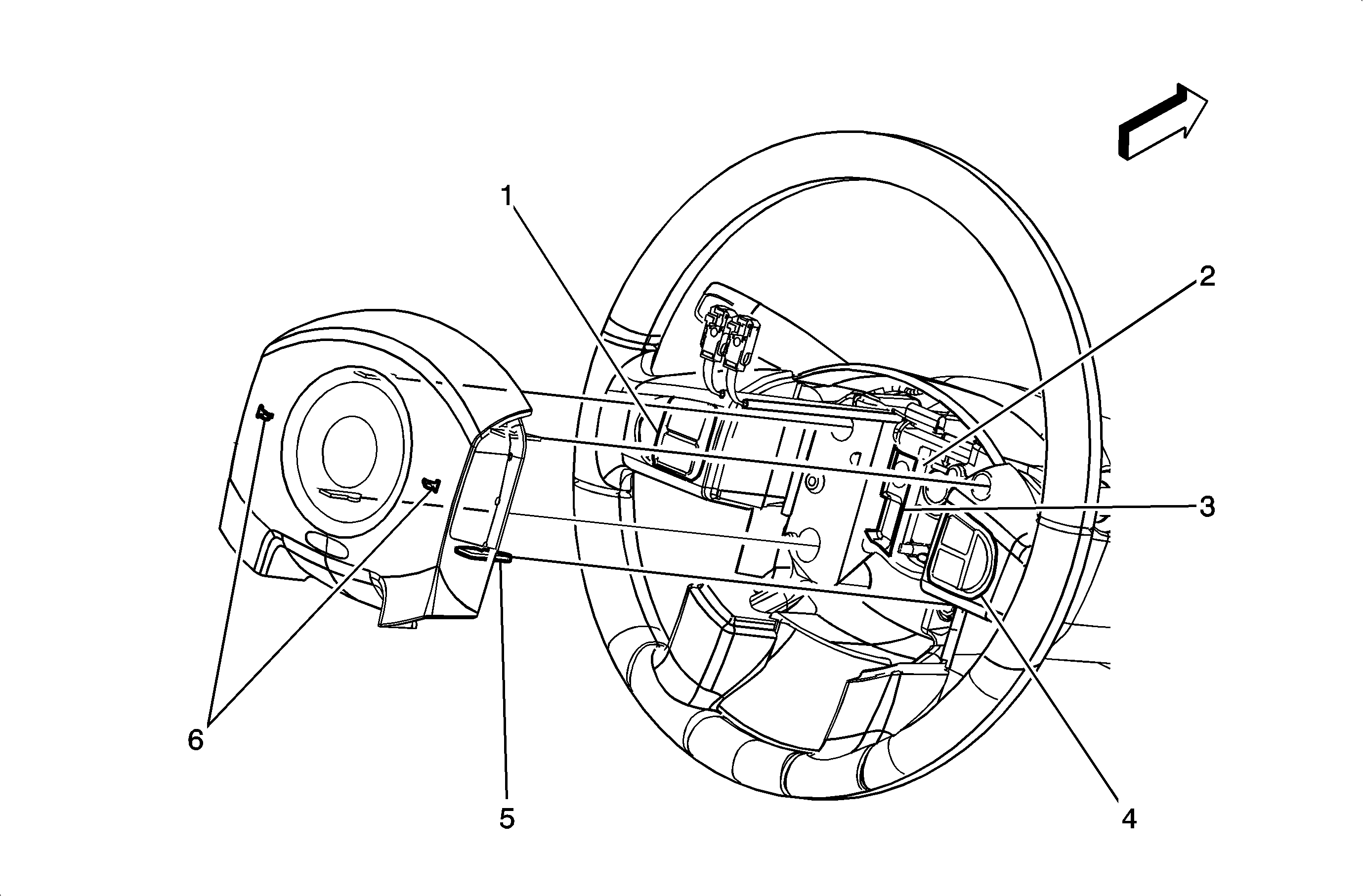 1
2
3
6
5
4