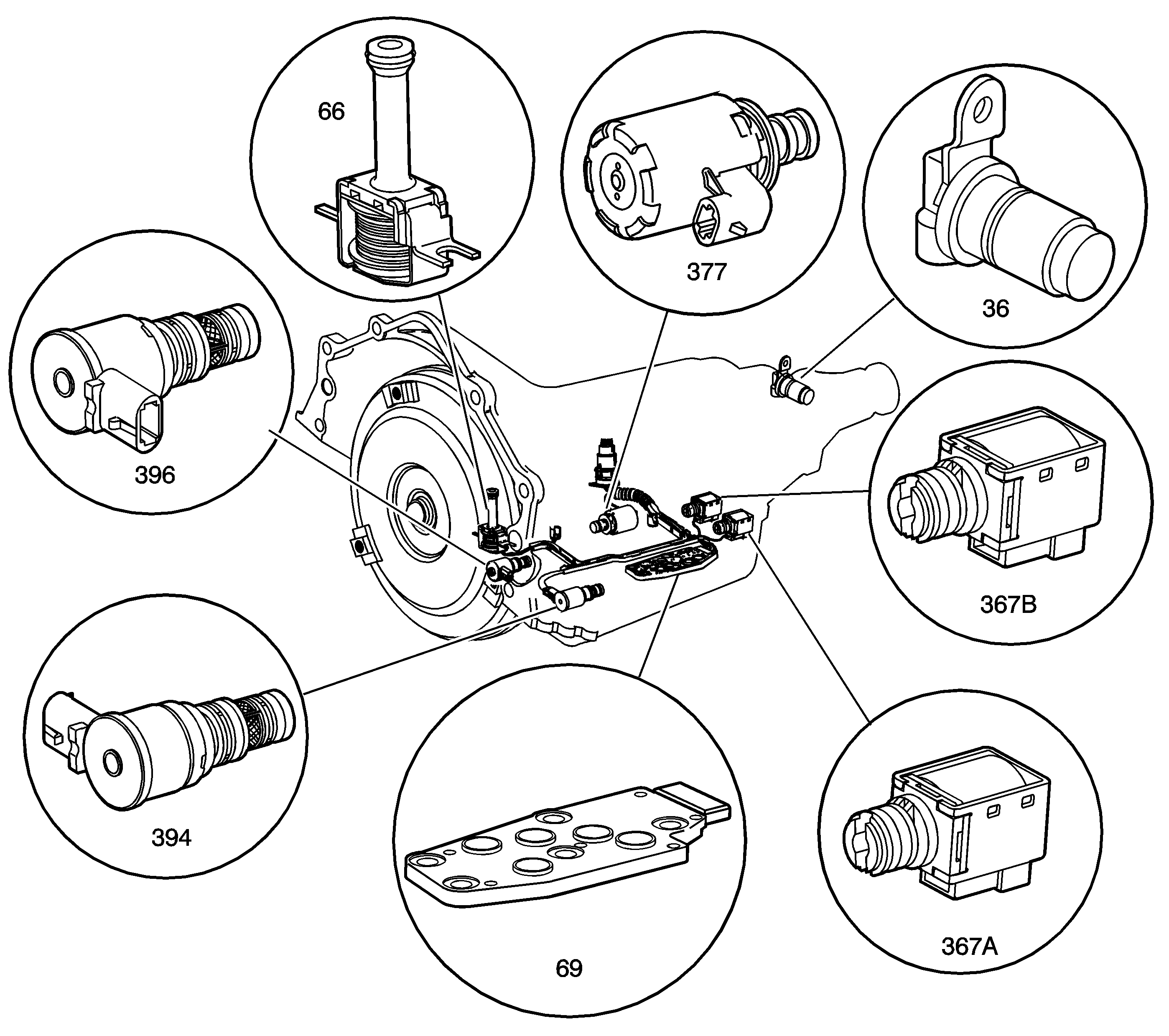 66

377

36

396

367B

394

69

367A