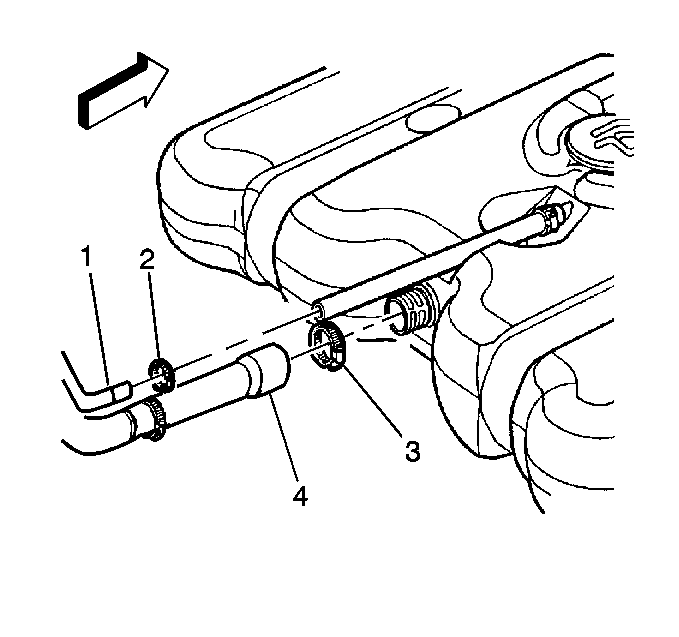 1
2
3
4