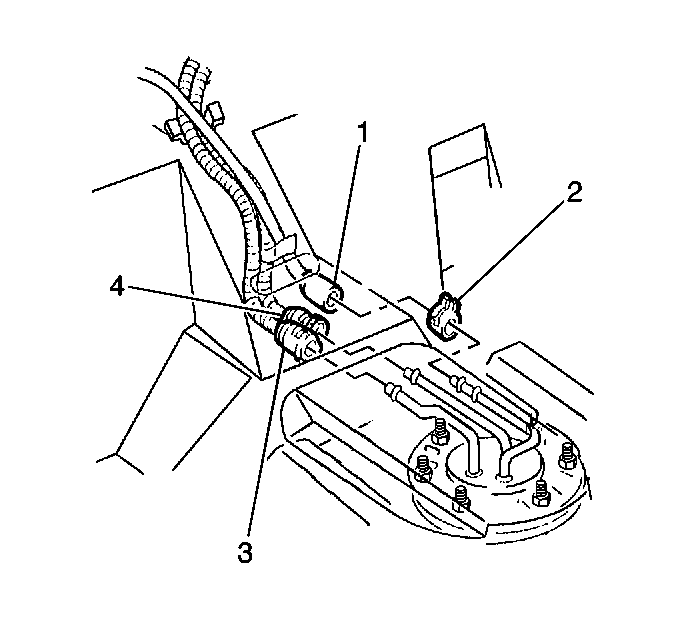 1
2
4
3