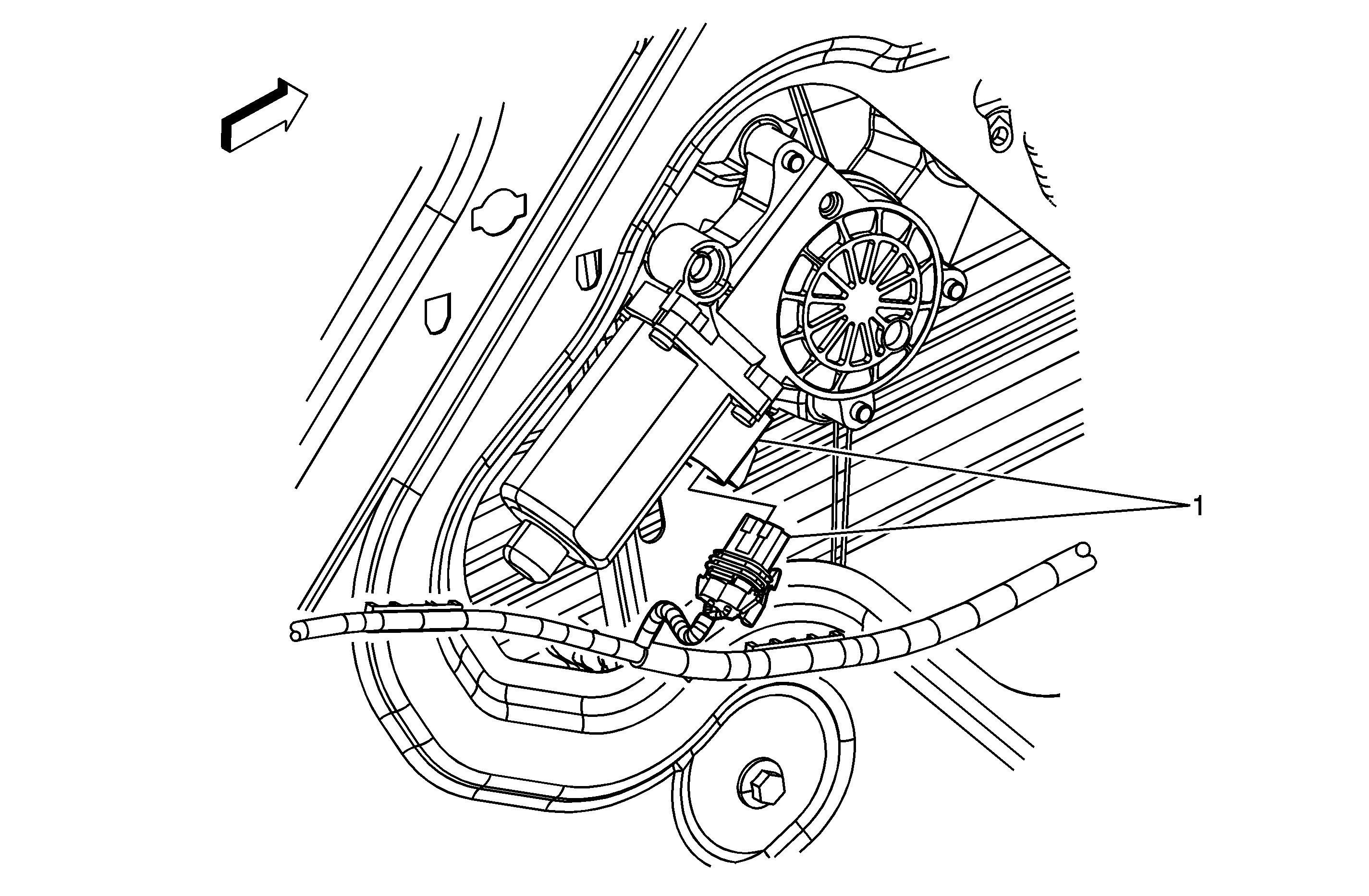 1