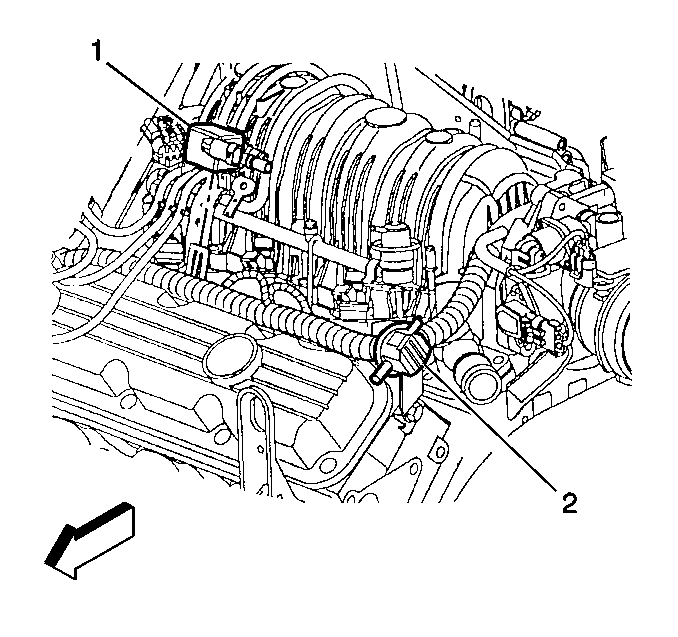 1

2