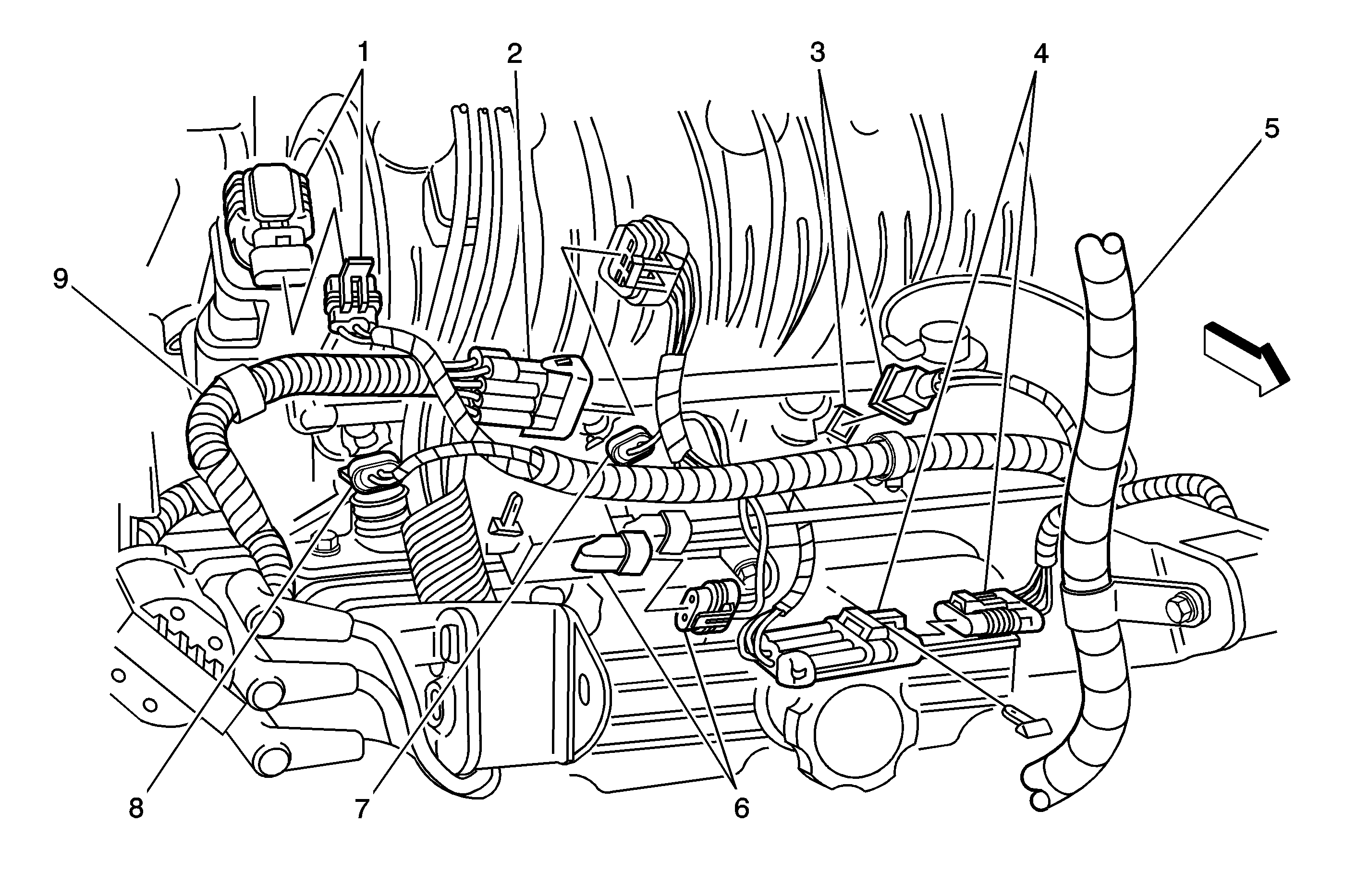 1
2
3
4
5
9
8
7
6