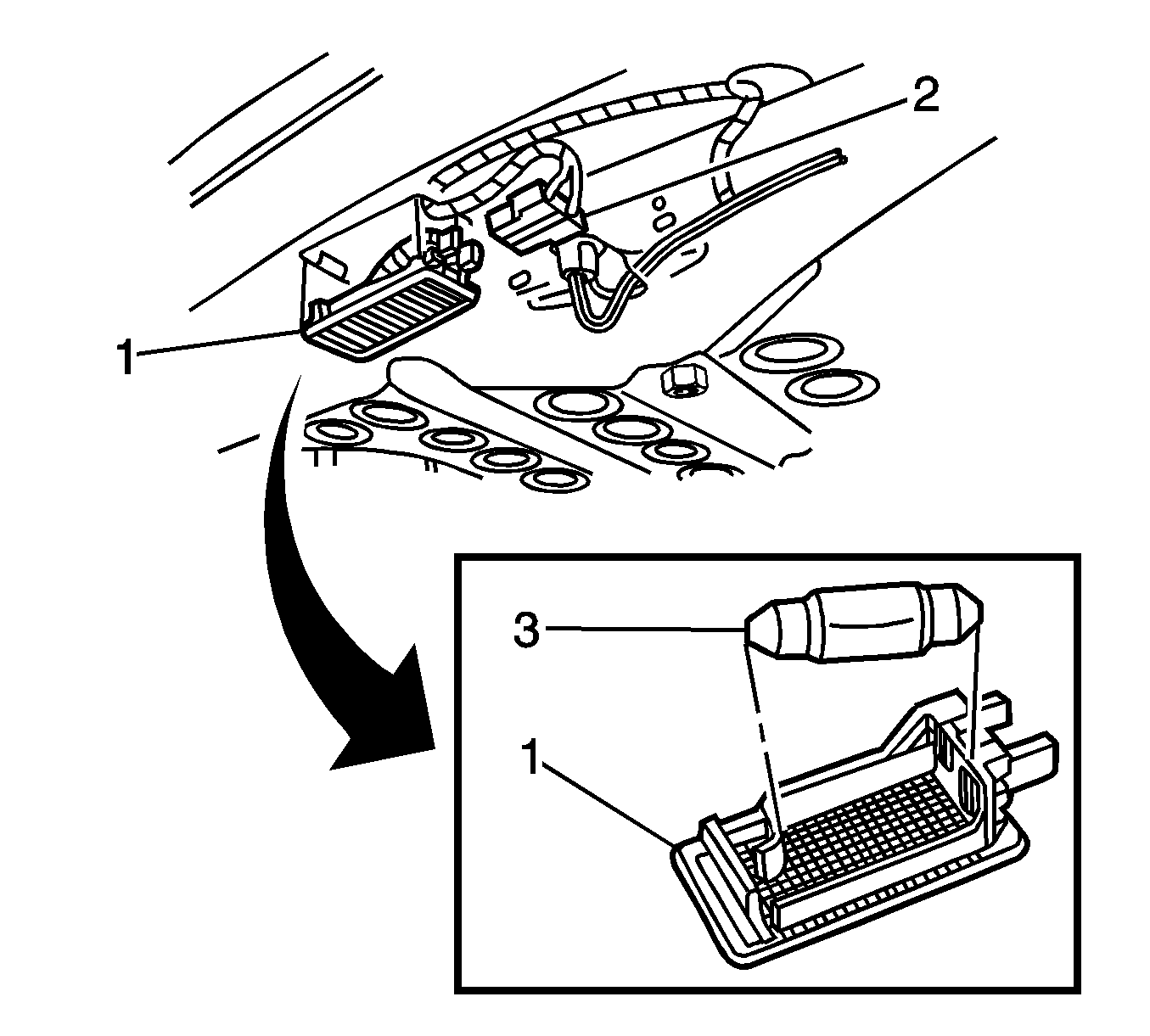 2
1
3
1