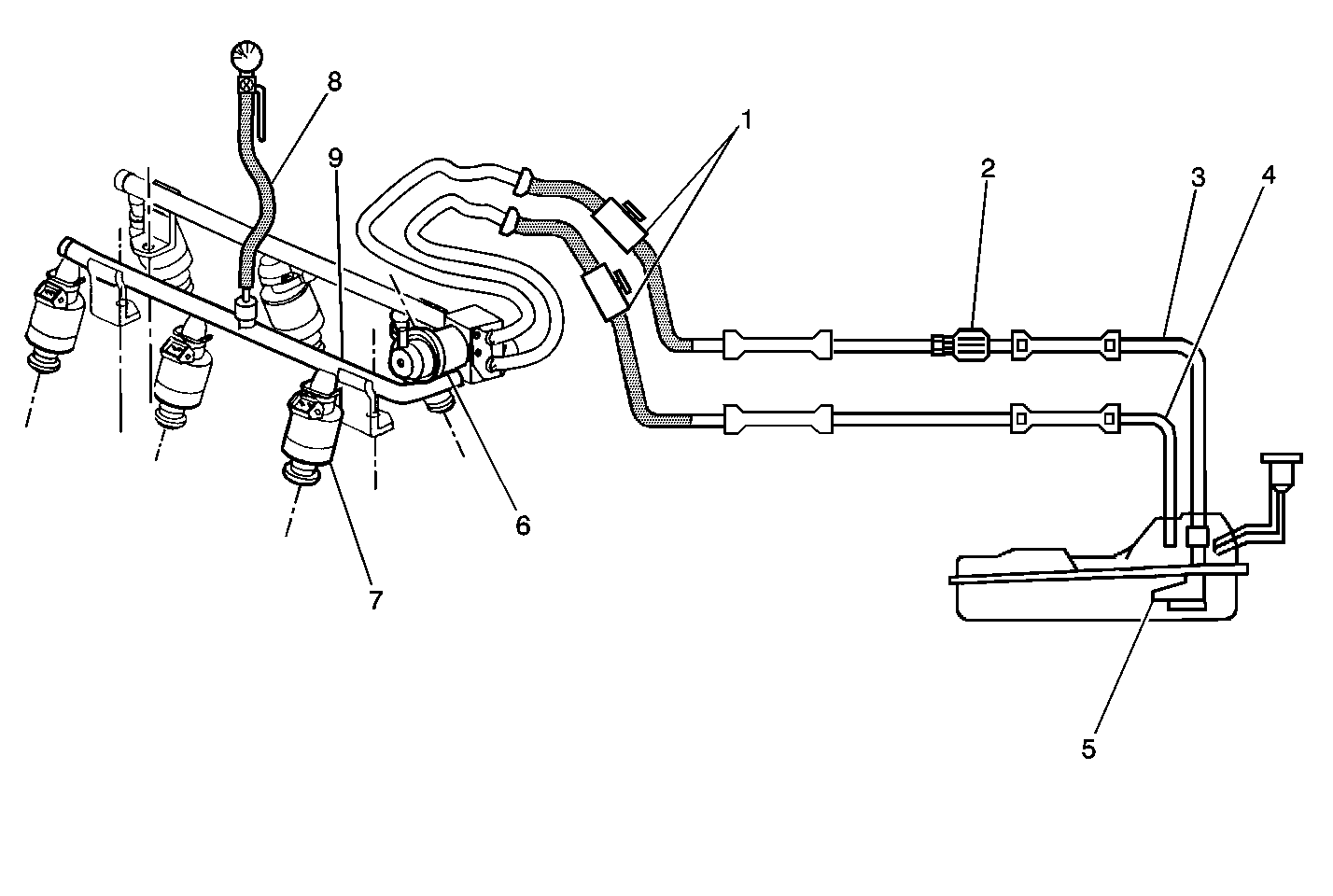 8
9
1
2
3
4
6
7
5