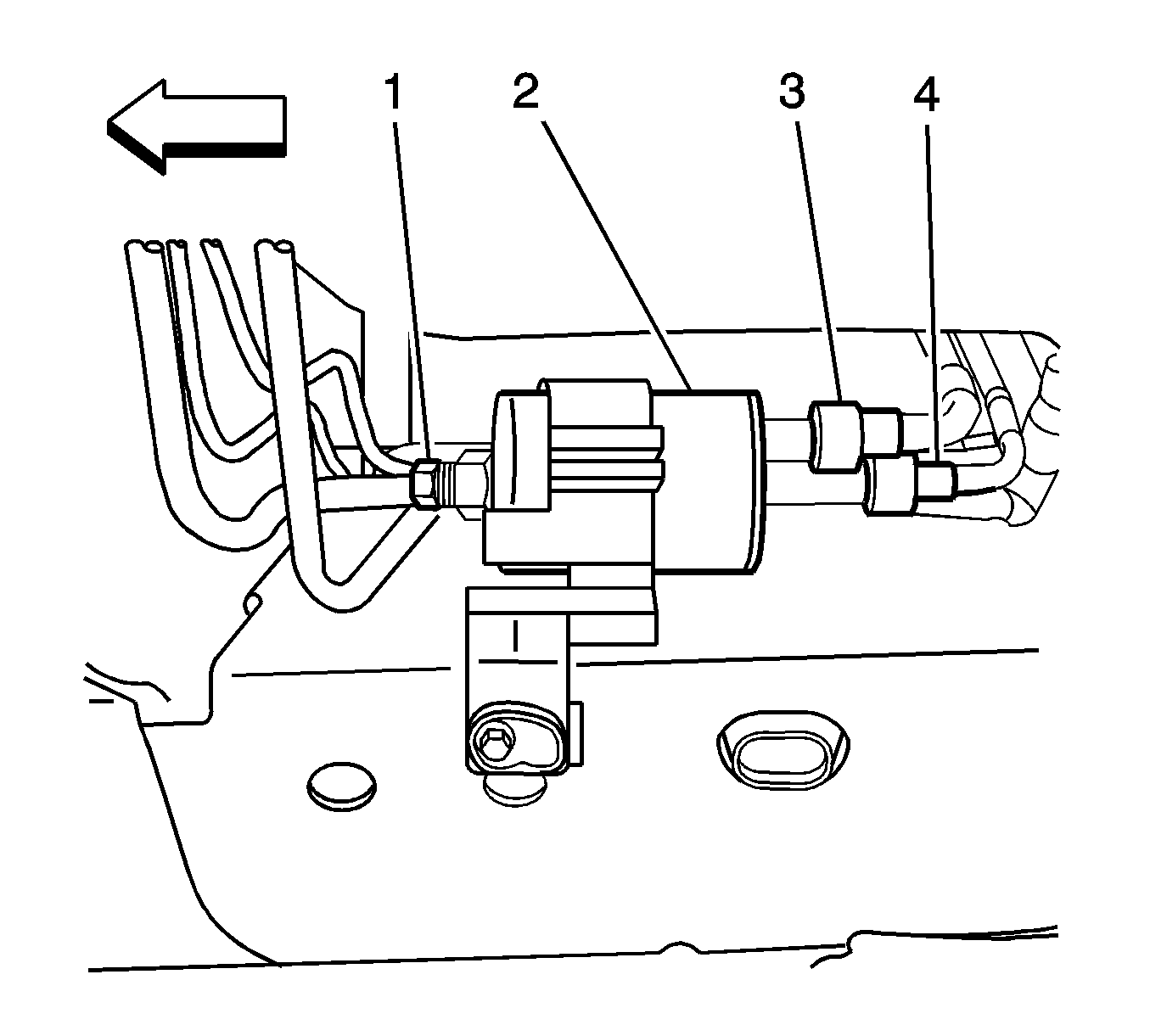 1
2
3
4