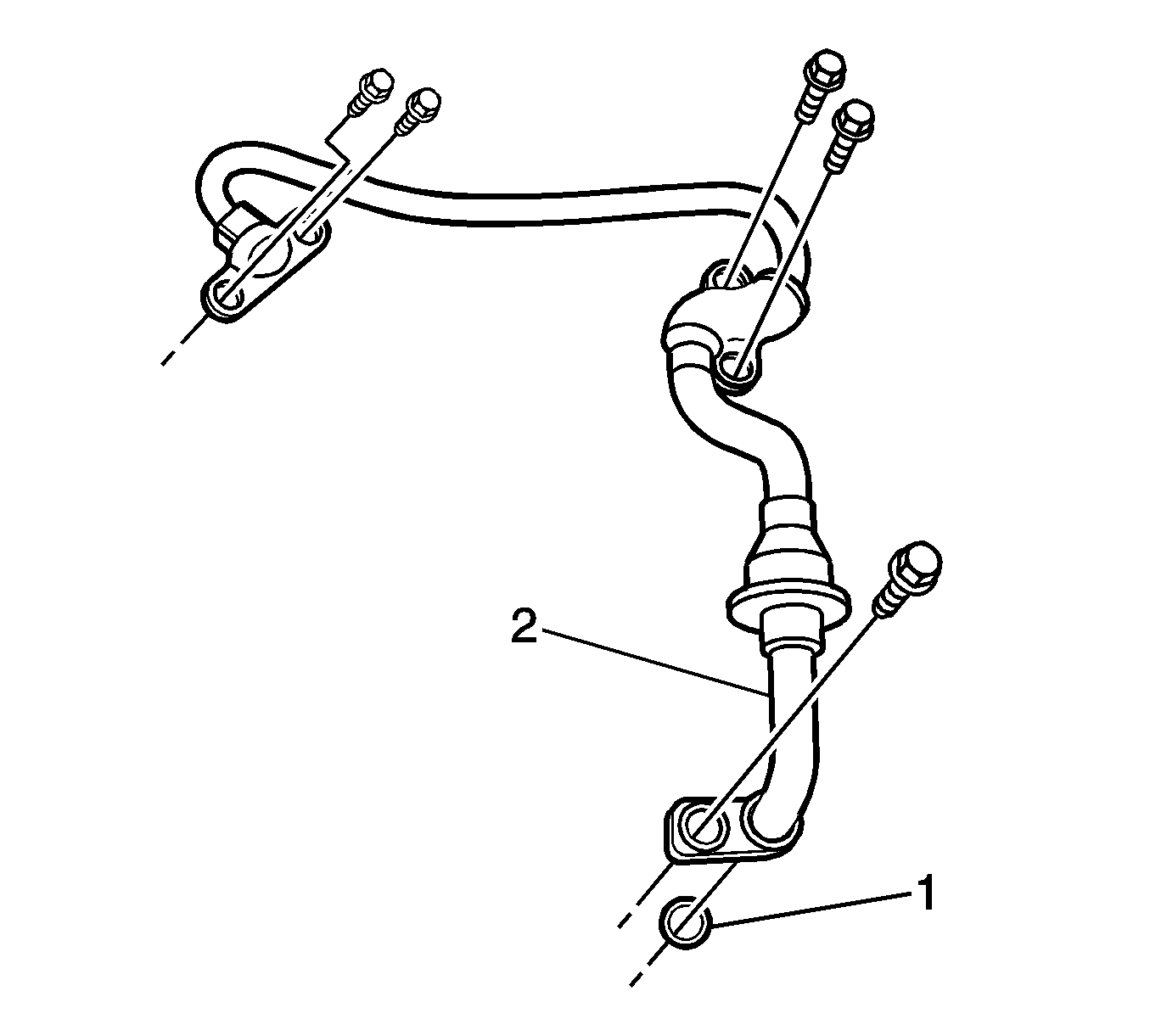 2
1