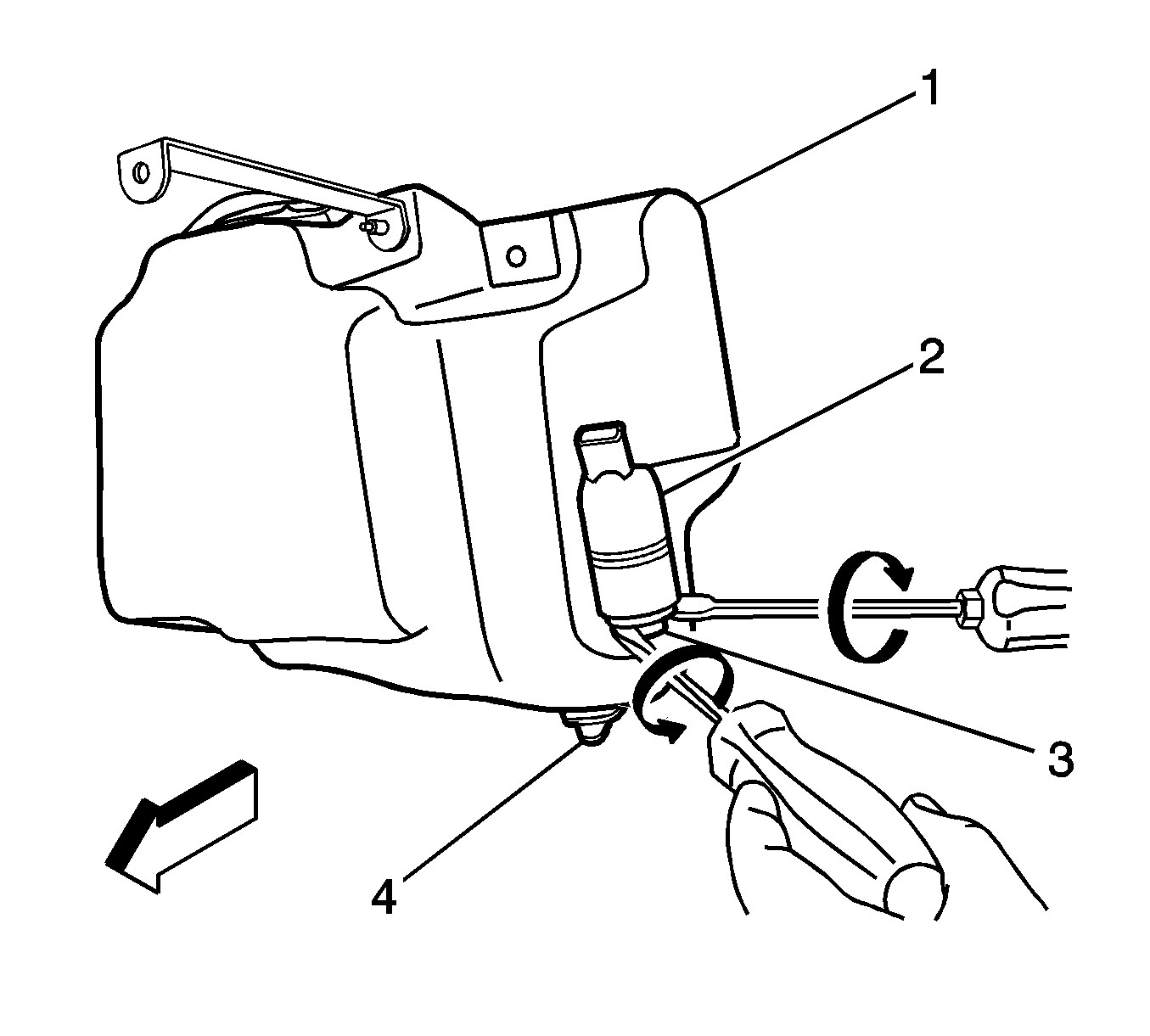 1
2
3
4