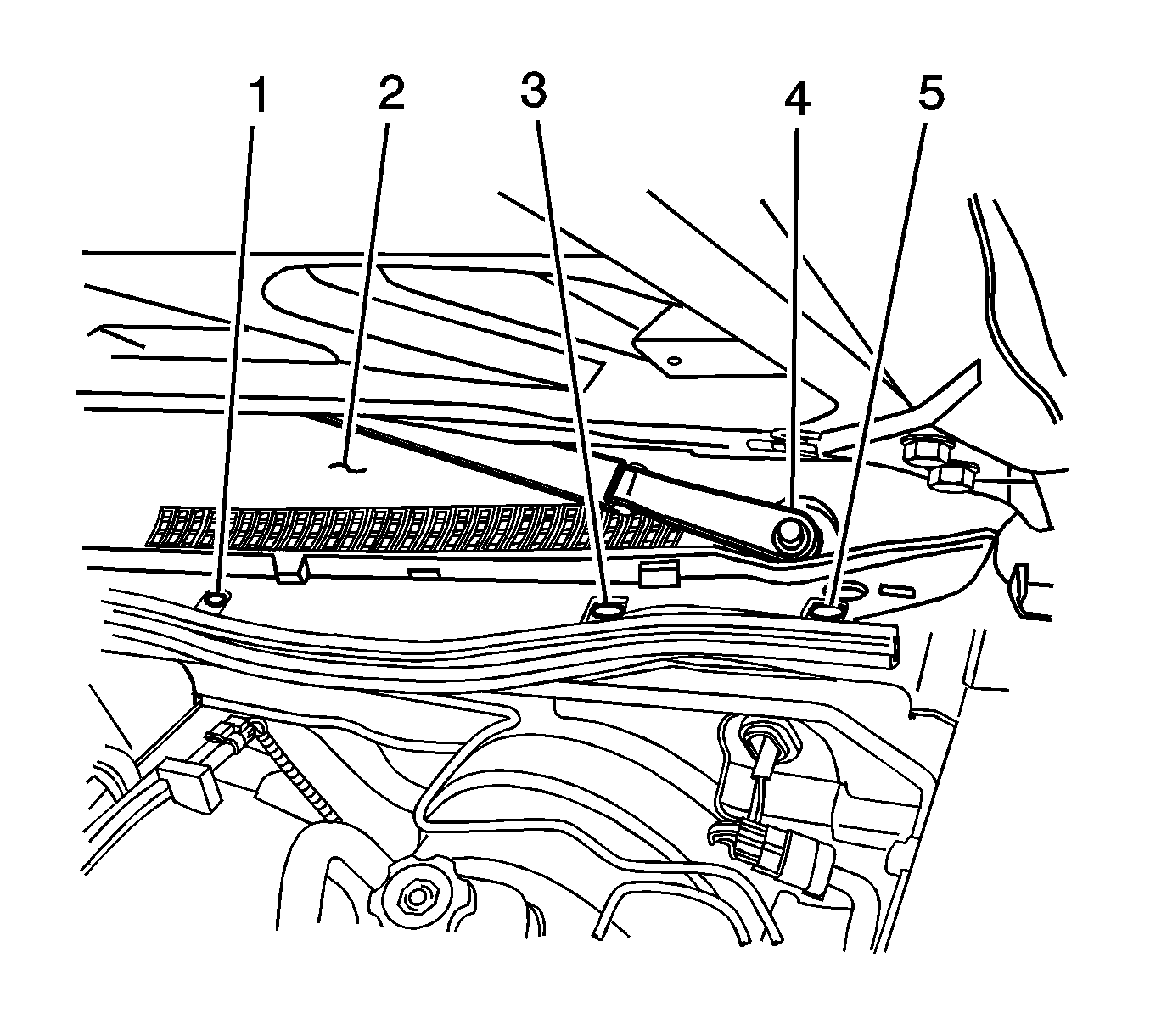 1 2 3 4 5