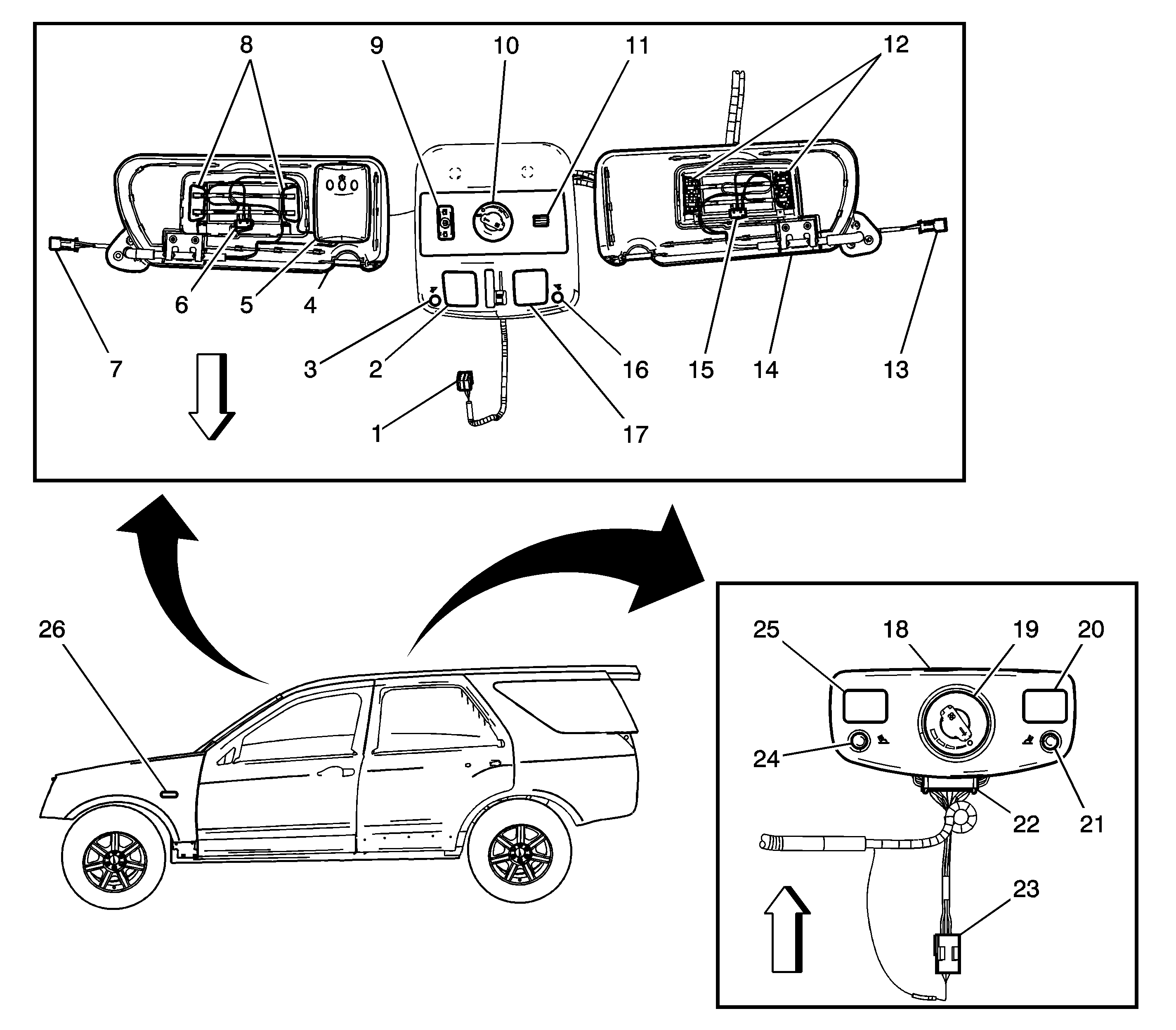 8
9
10
11
12
6
5
4
7
3
2
16
15
14
13
1
17
26
25
18
19
20
24
22
21
23