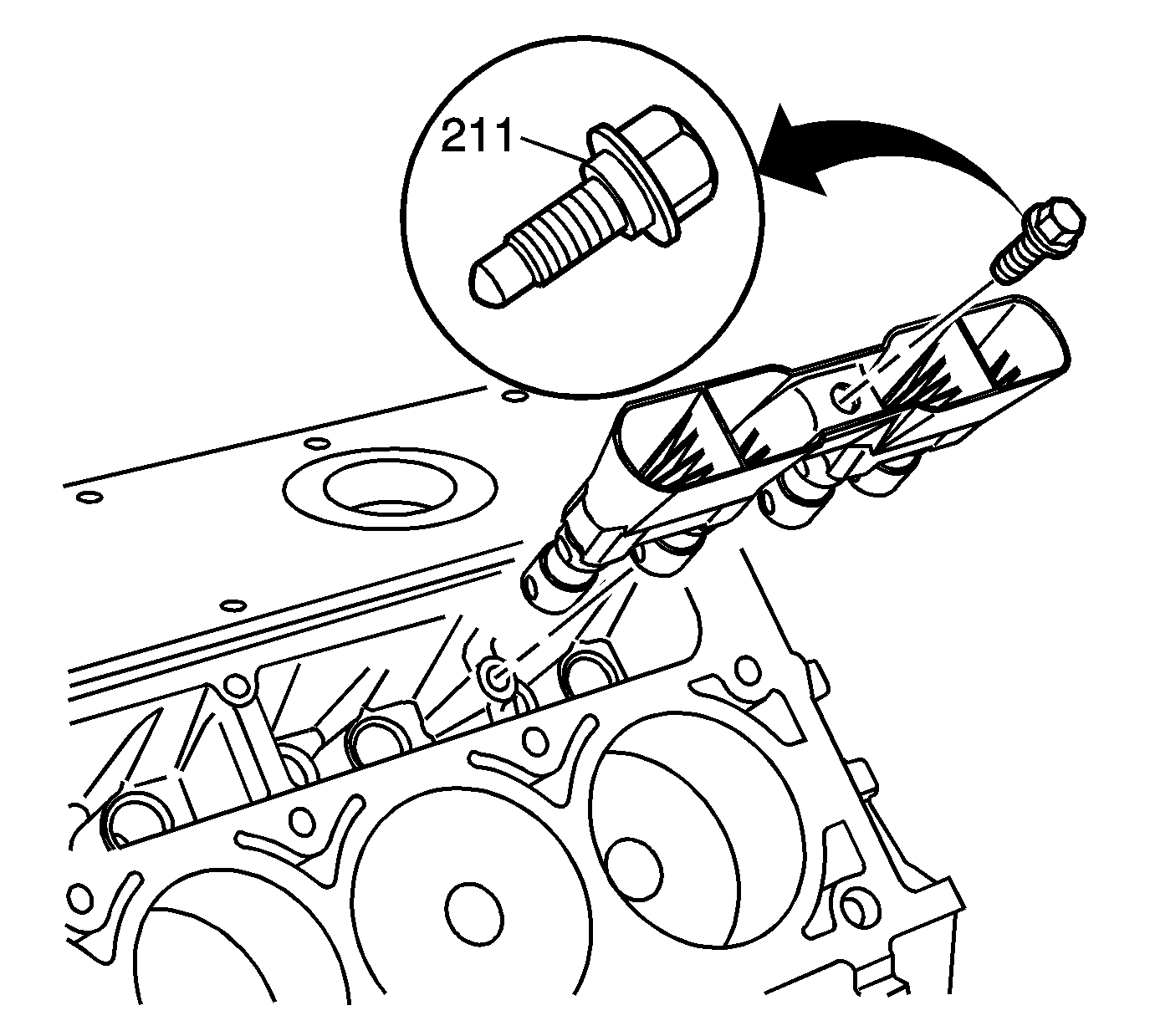 211