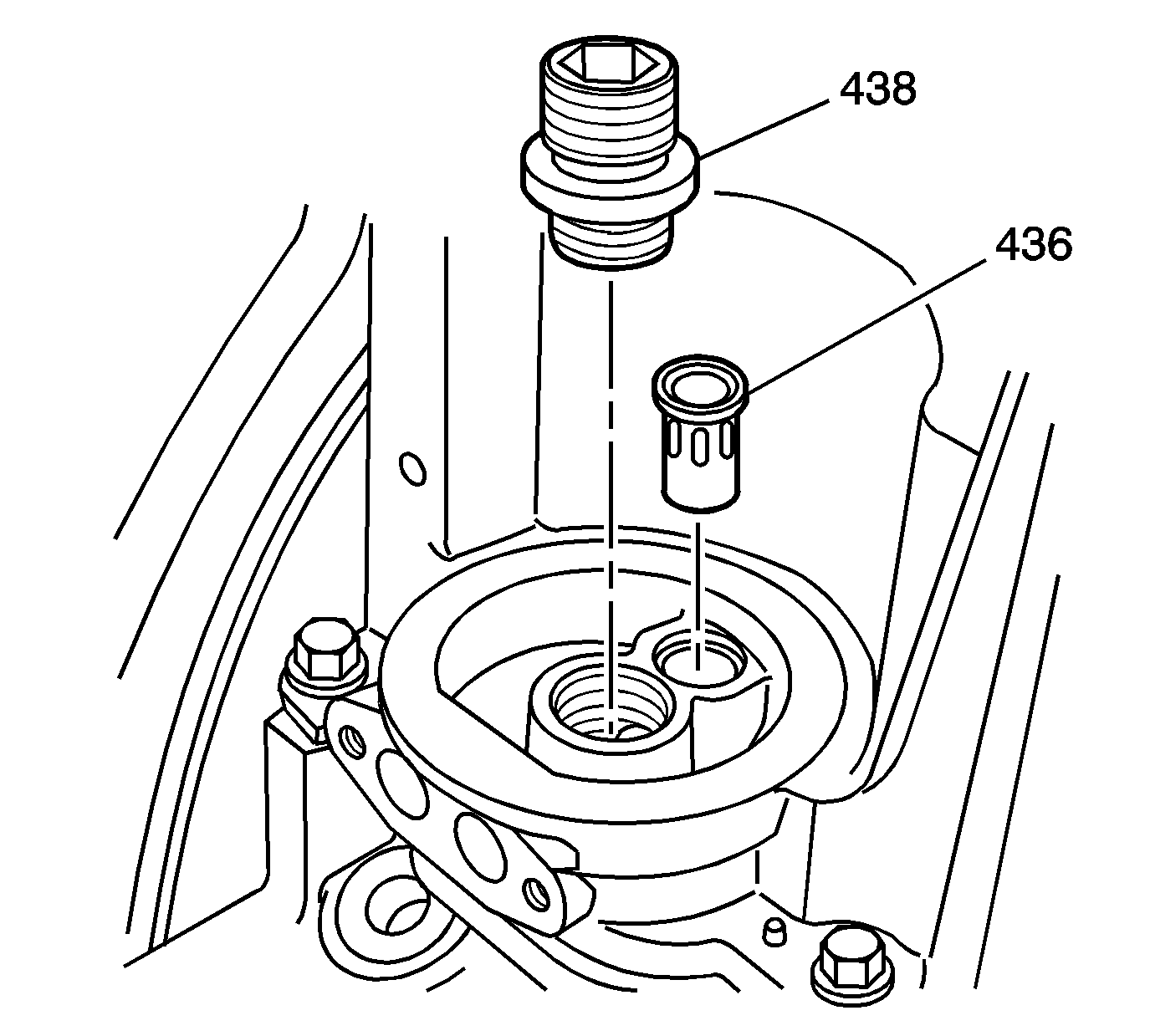 438

436