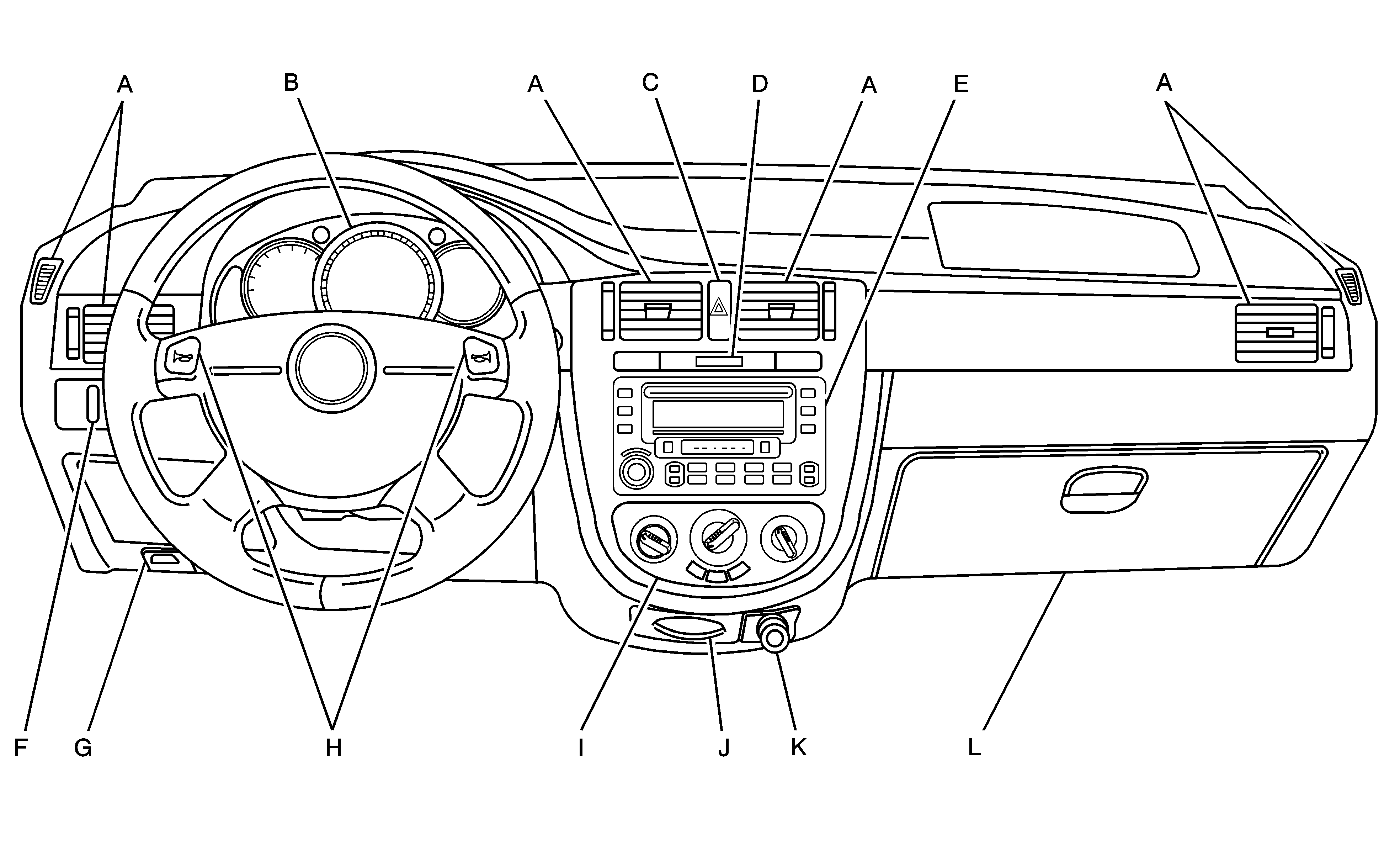 A B A C D A E A

F G H I J K L