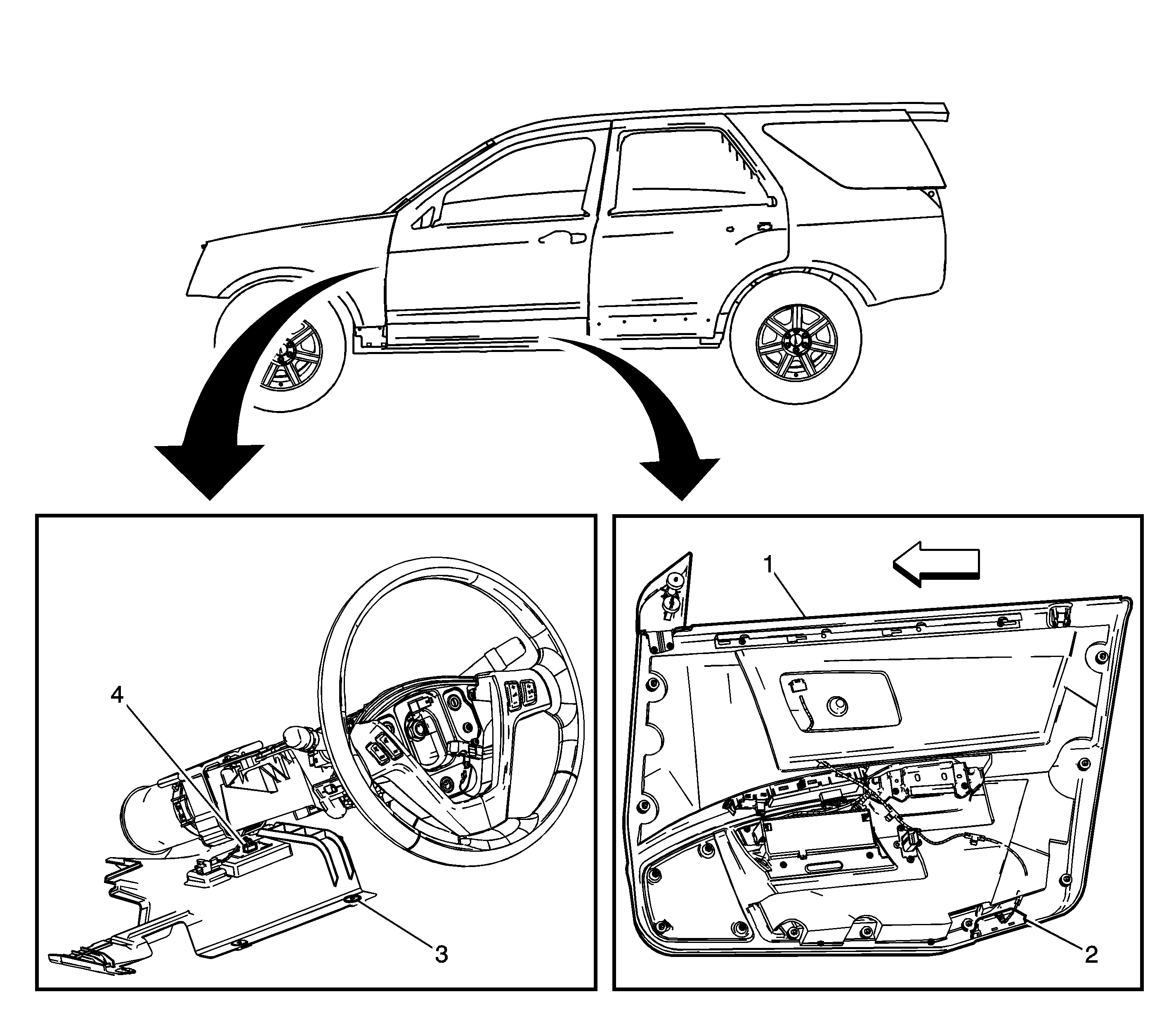 4
3
1
2