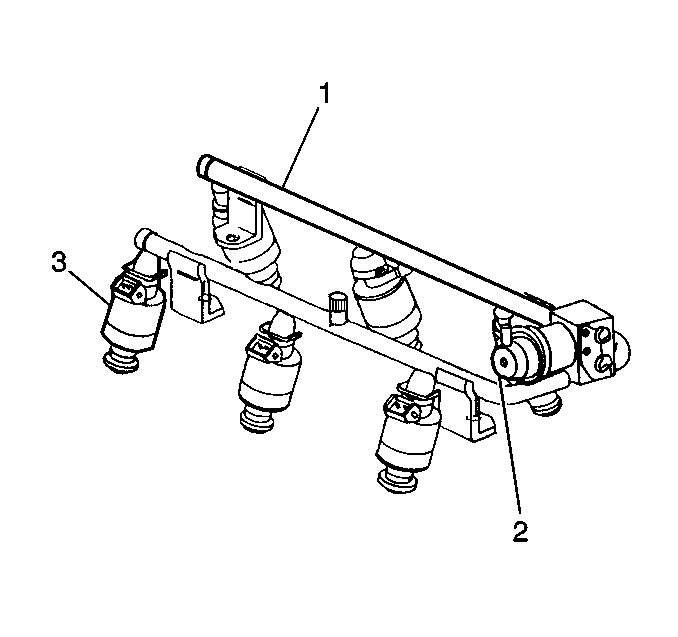 1
3
2