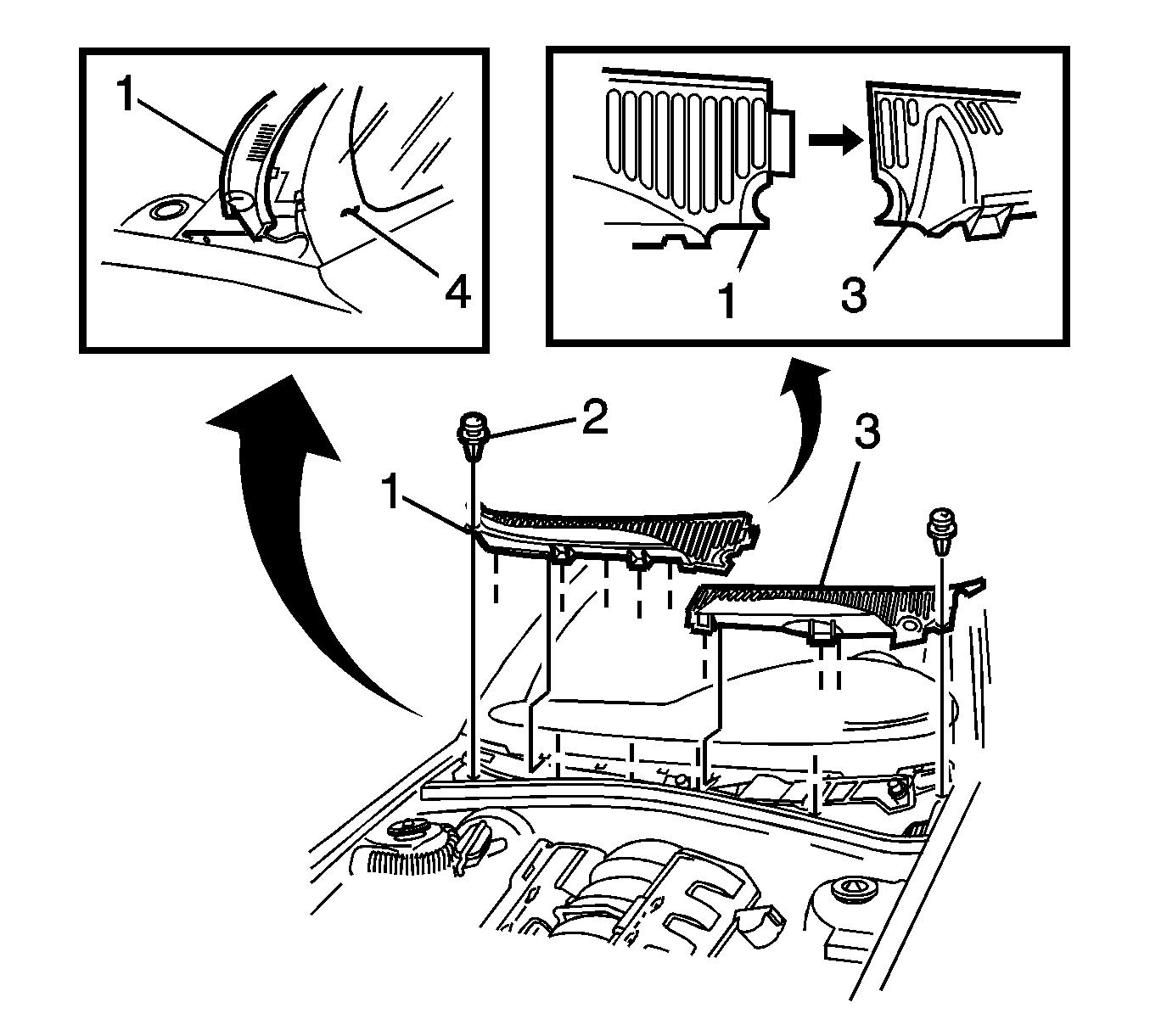 1
4
1
3
2
1
3