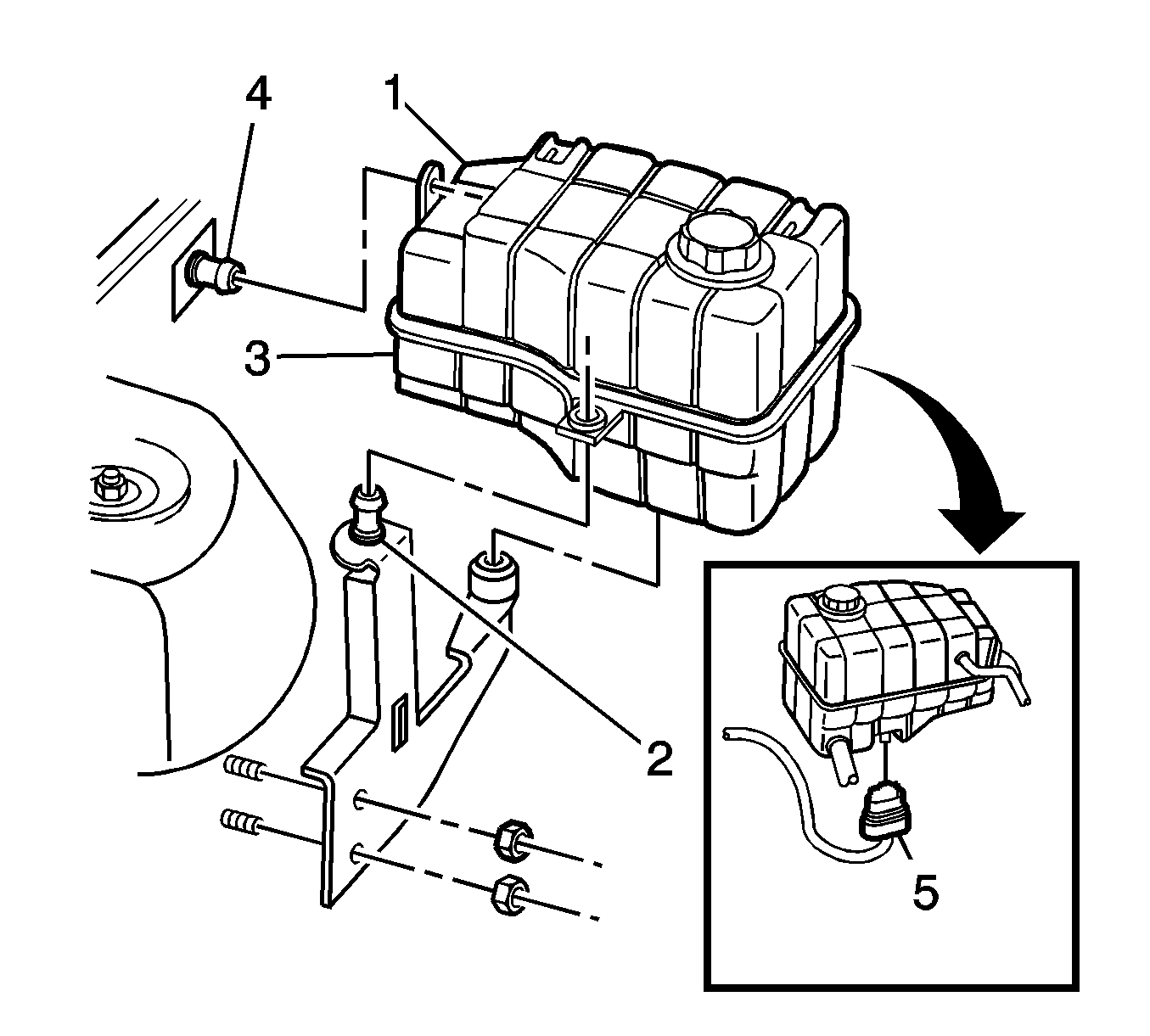 4
1
3
2
5