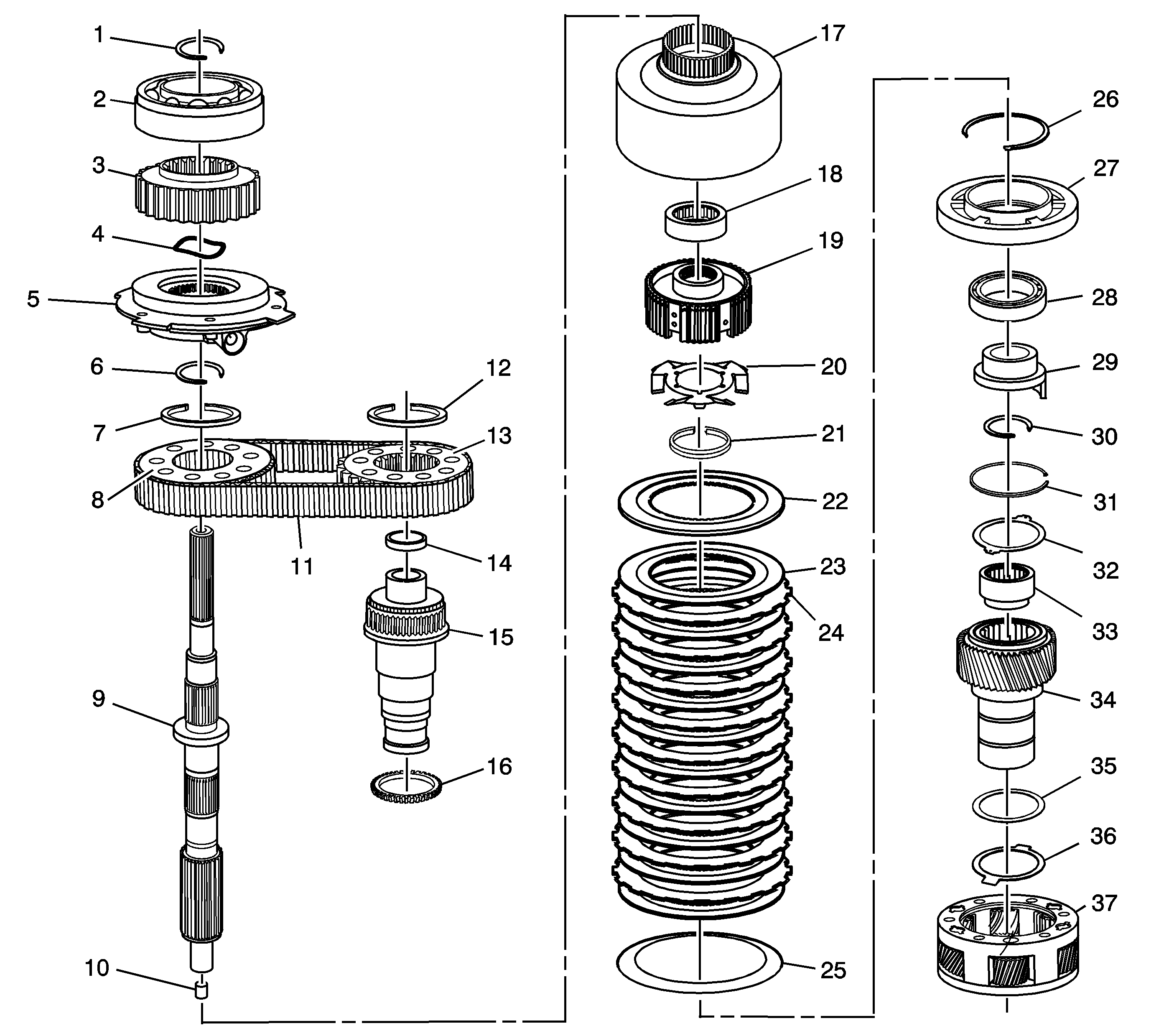 1
2
3
4
5
6
7
8
9
10
11
12
13
14
15
16
17
18
19
20
21
22
23
24
25
26
27
28
29
30
31
32
33
34
35
36
37