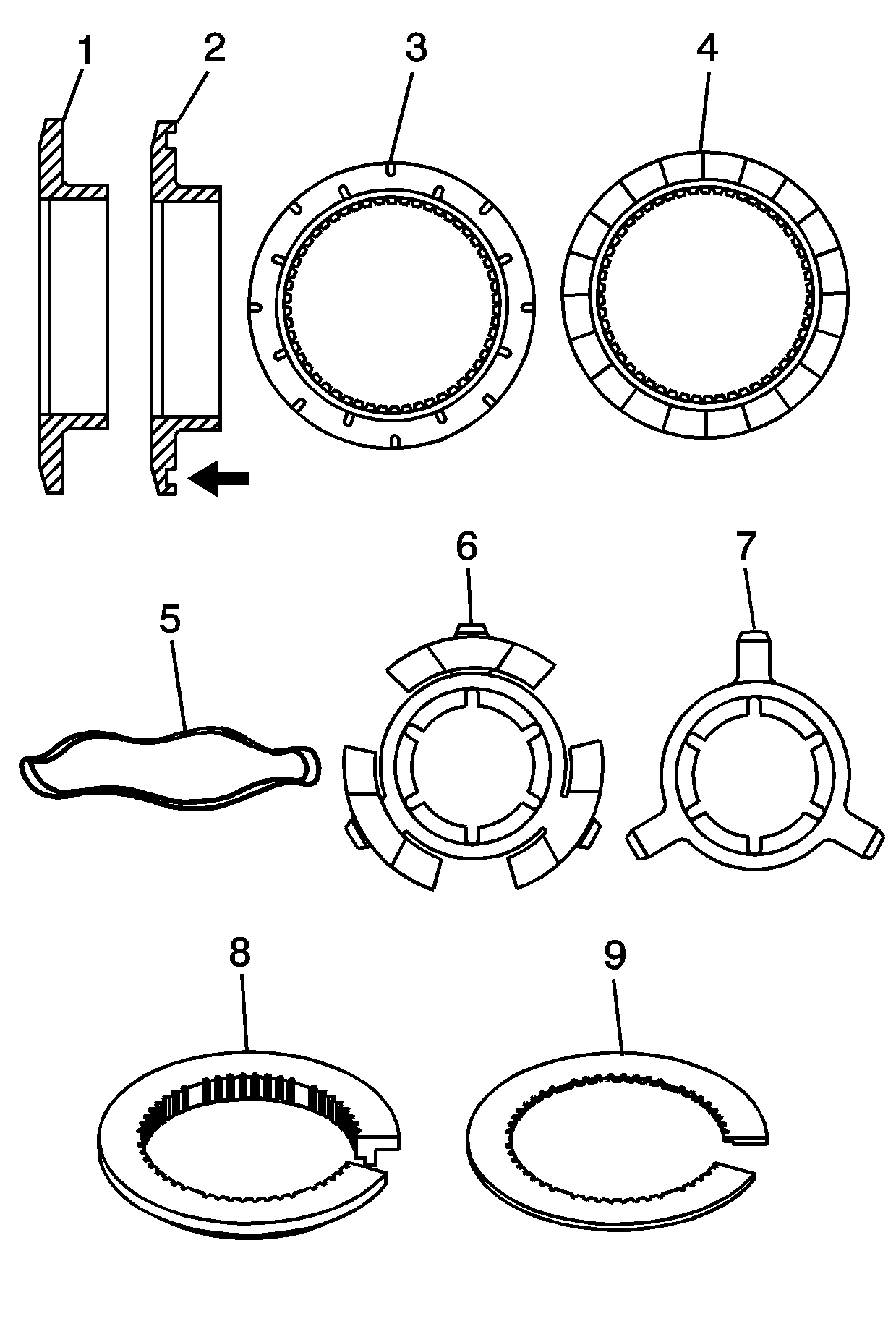 1
2
3
4
5
6
7
8
9