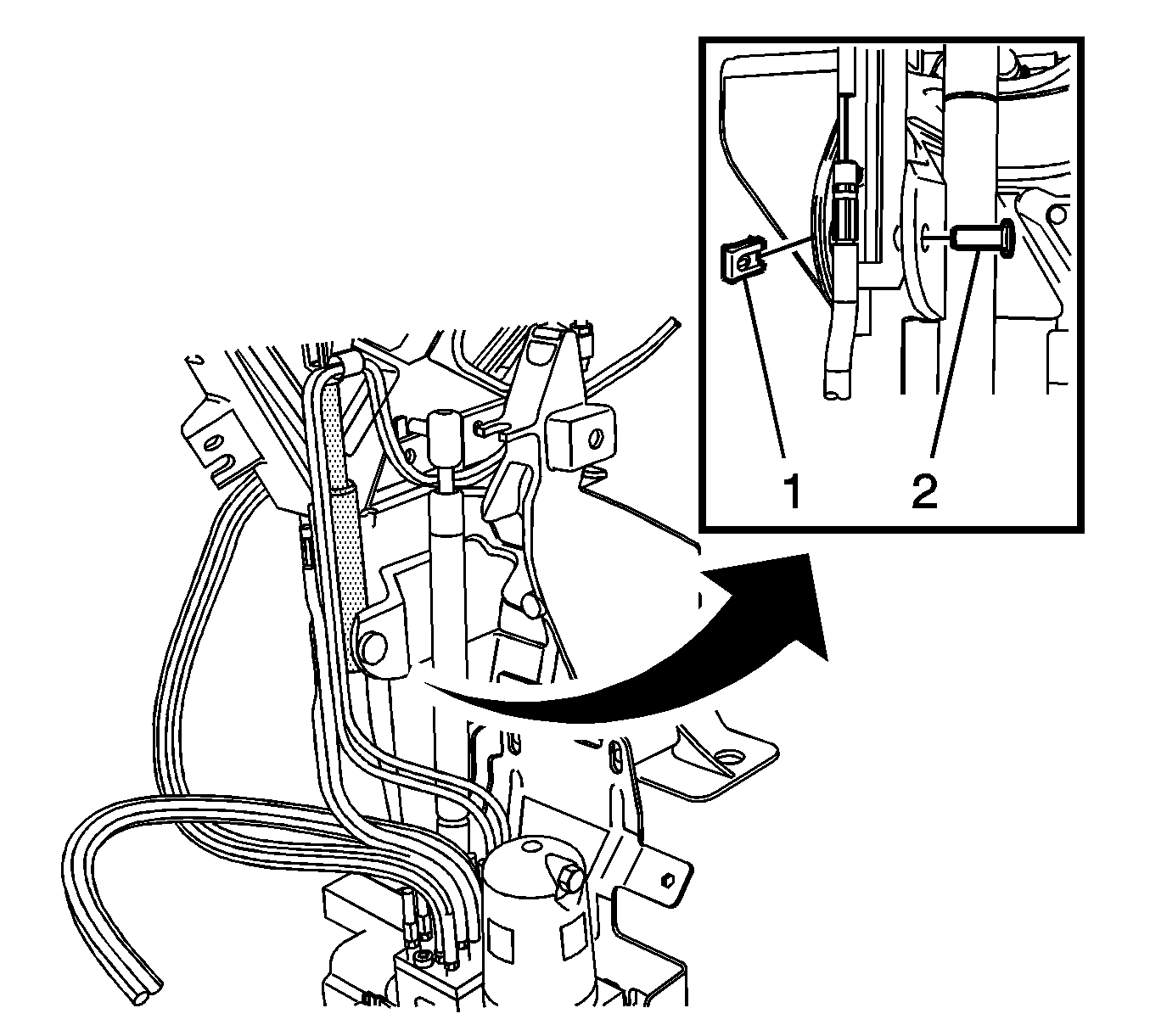 1
2