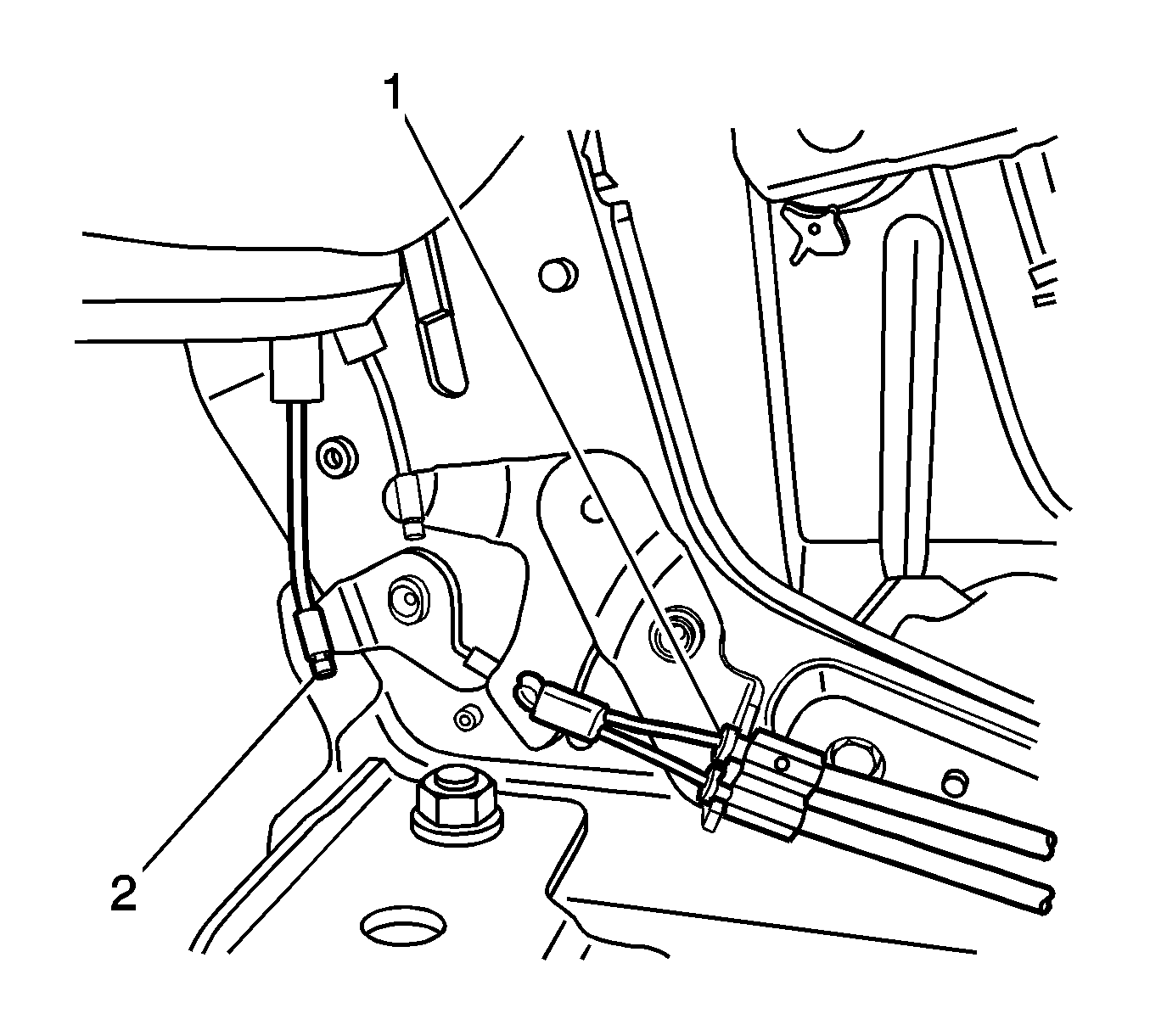 1
2