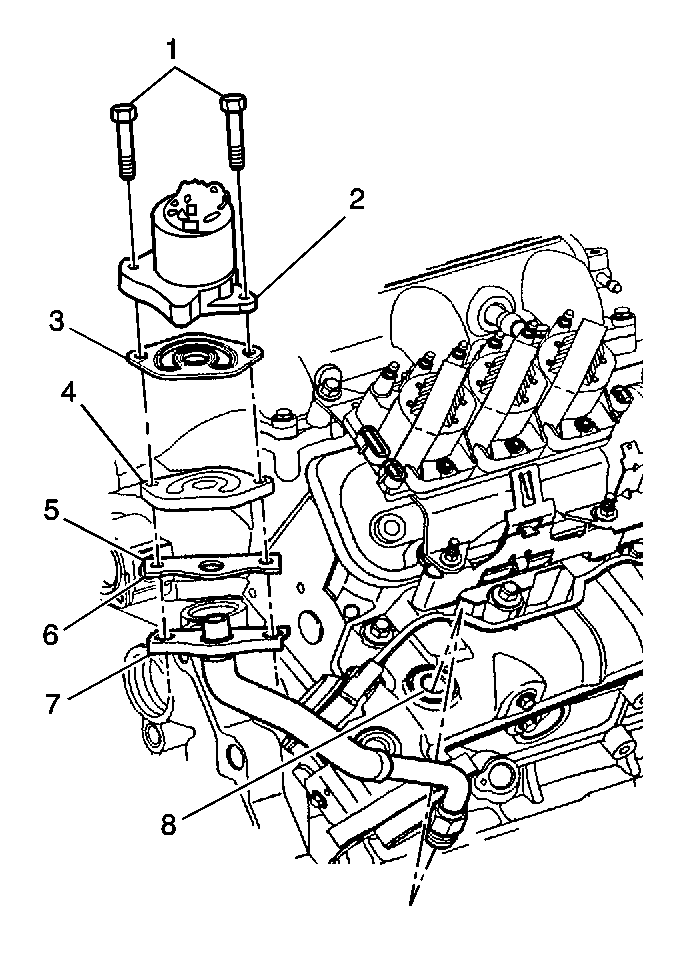 1
2
3
4
5
6
7
8