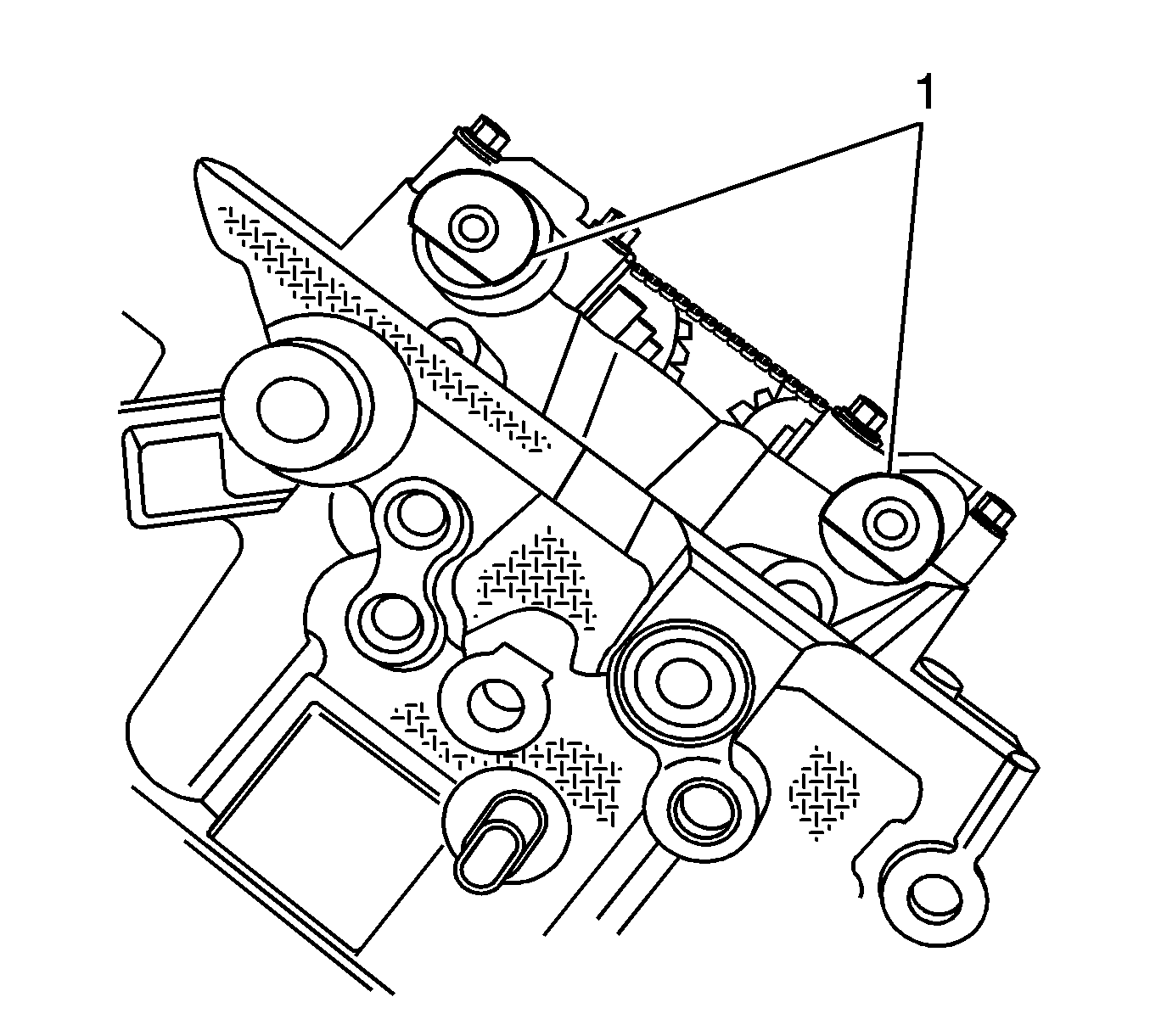 1