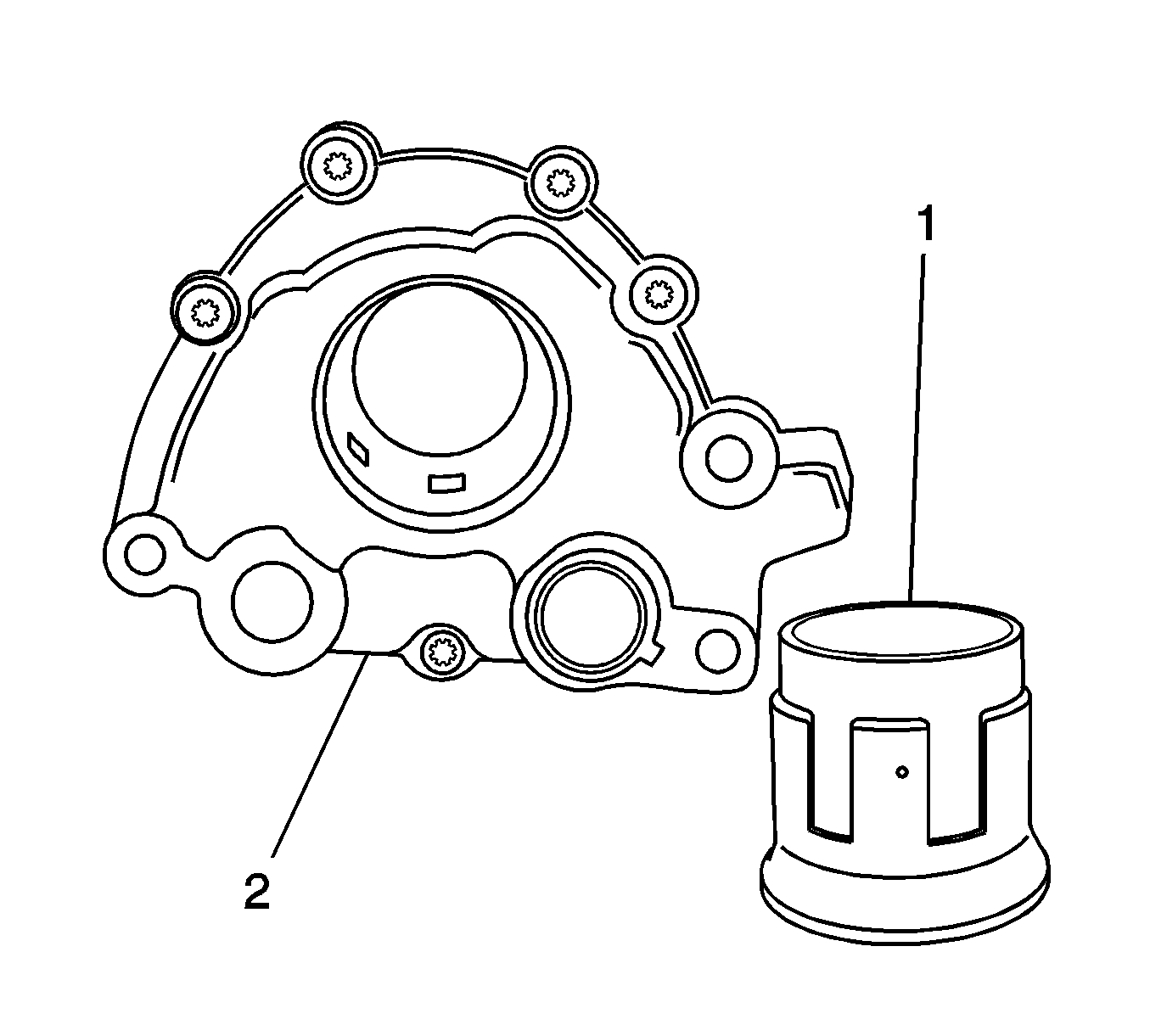 1

2