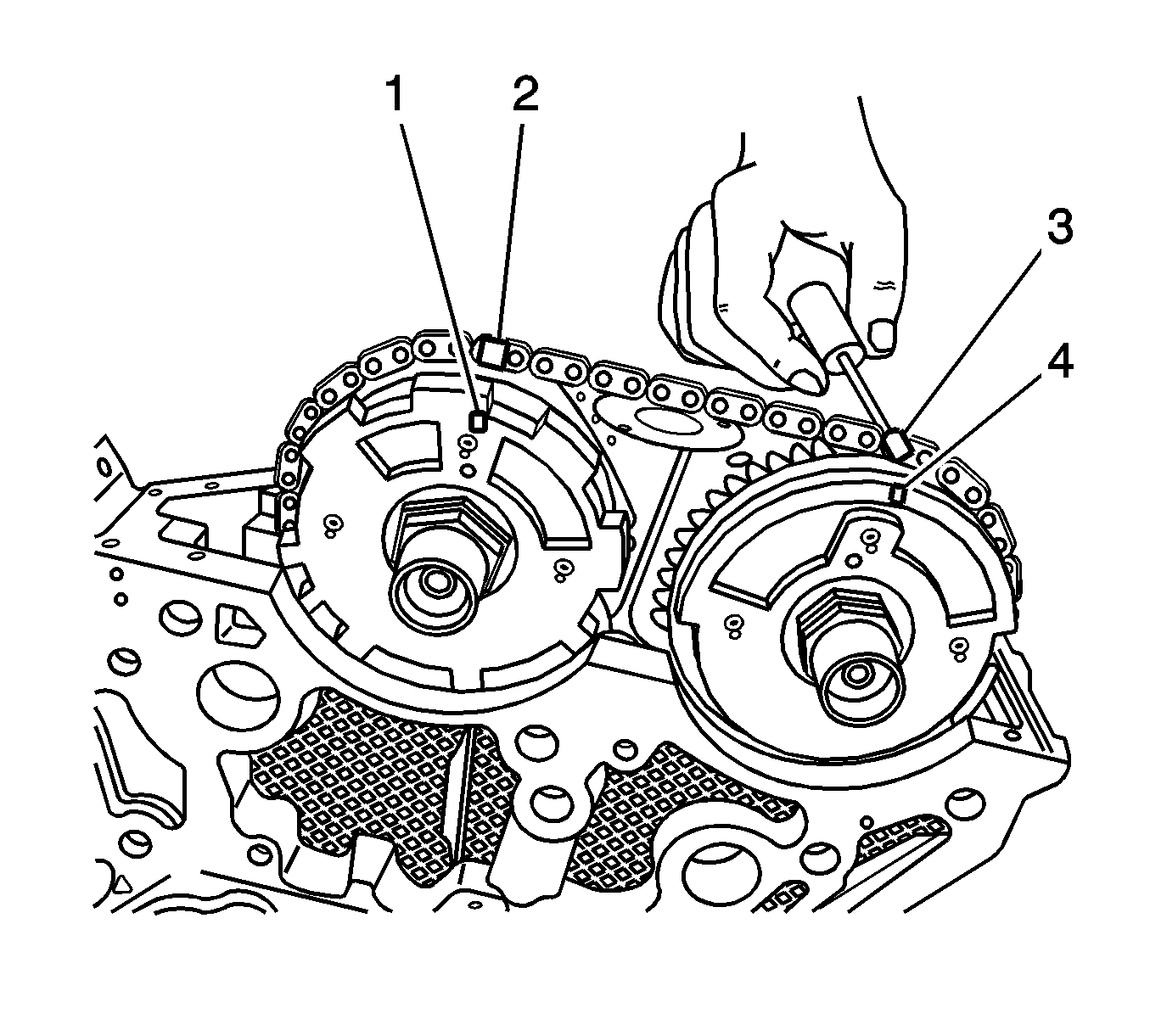 1
2
3
4