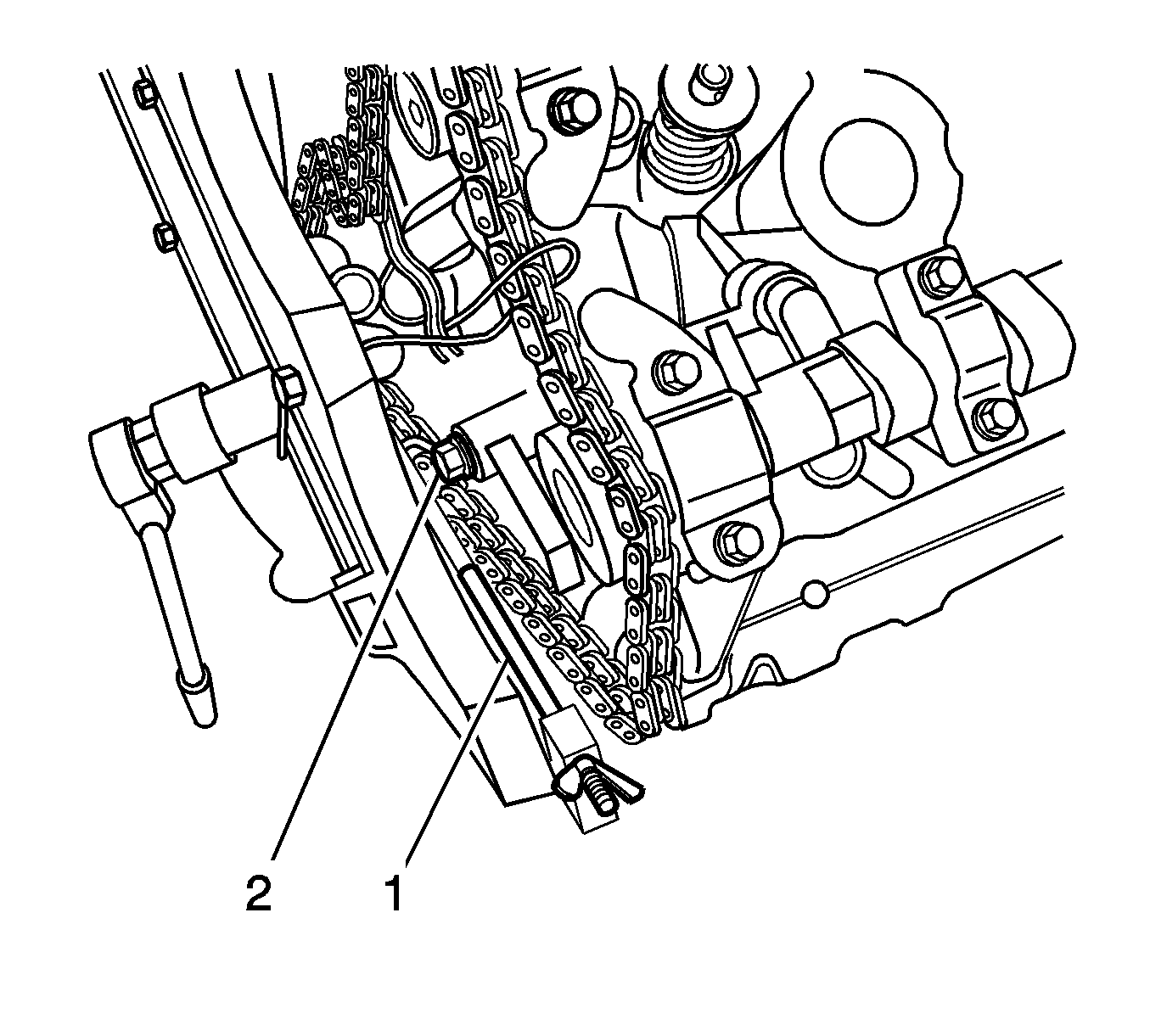 2
1