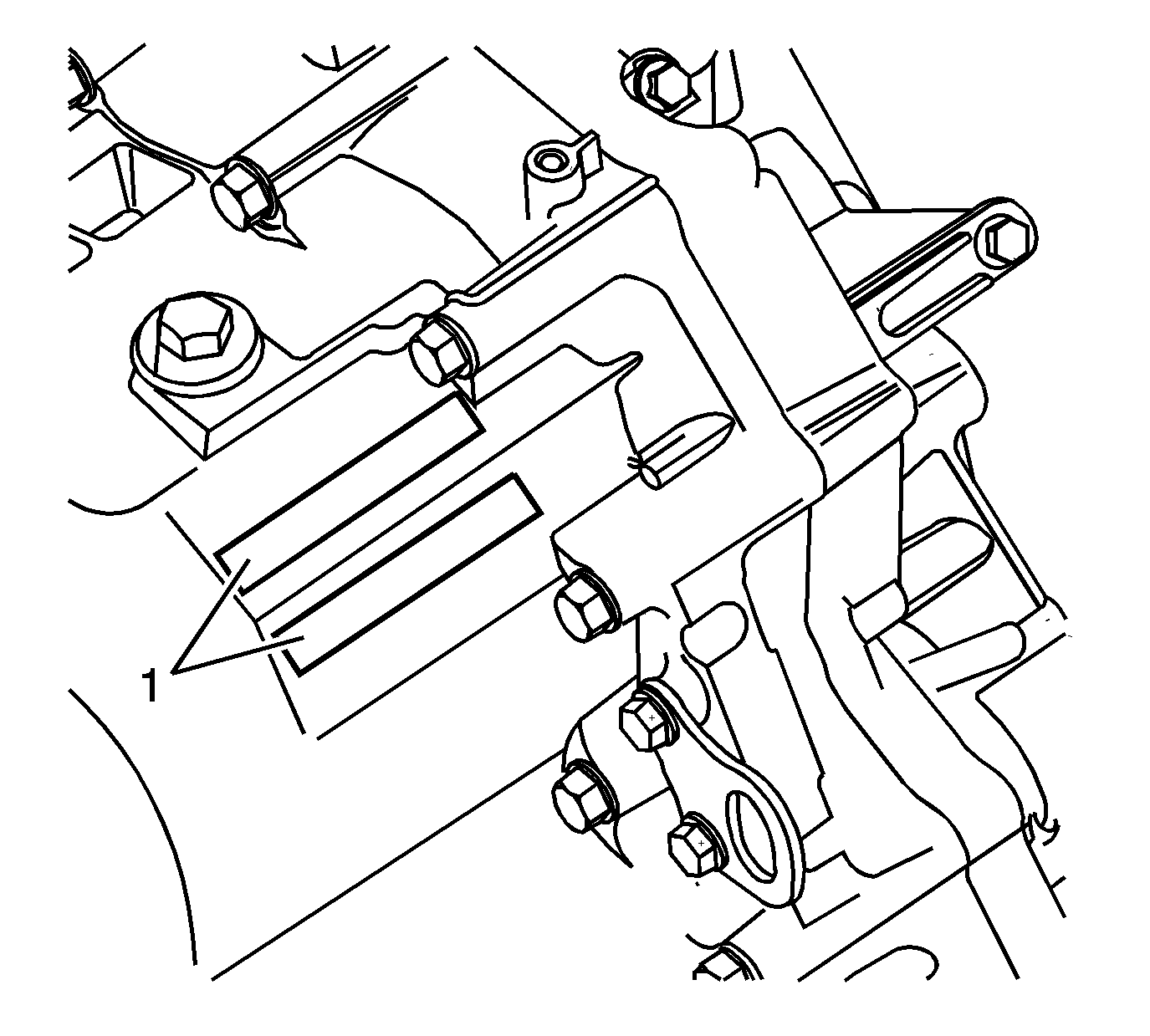 1