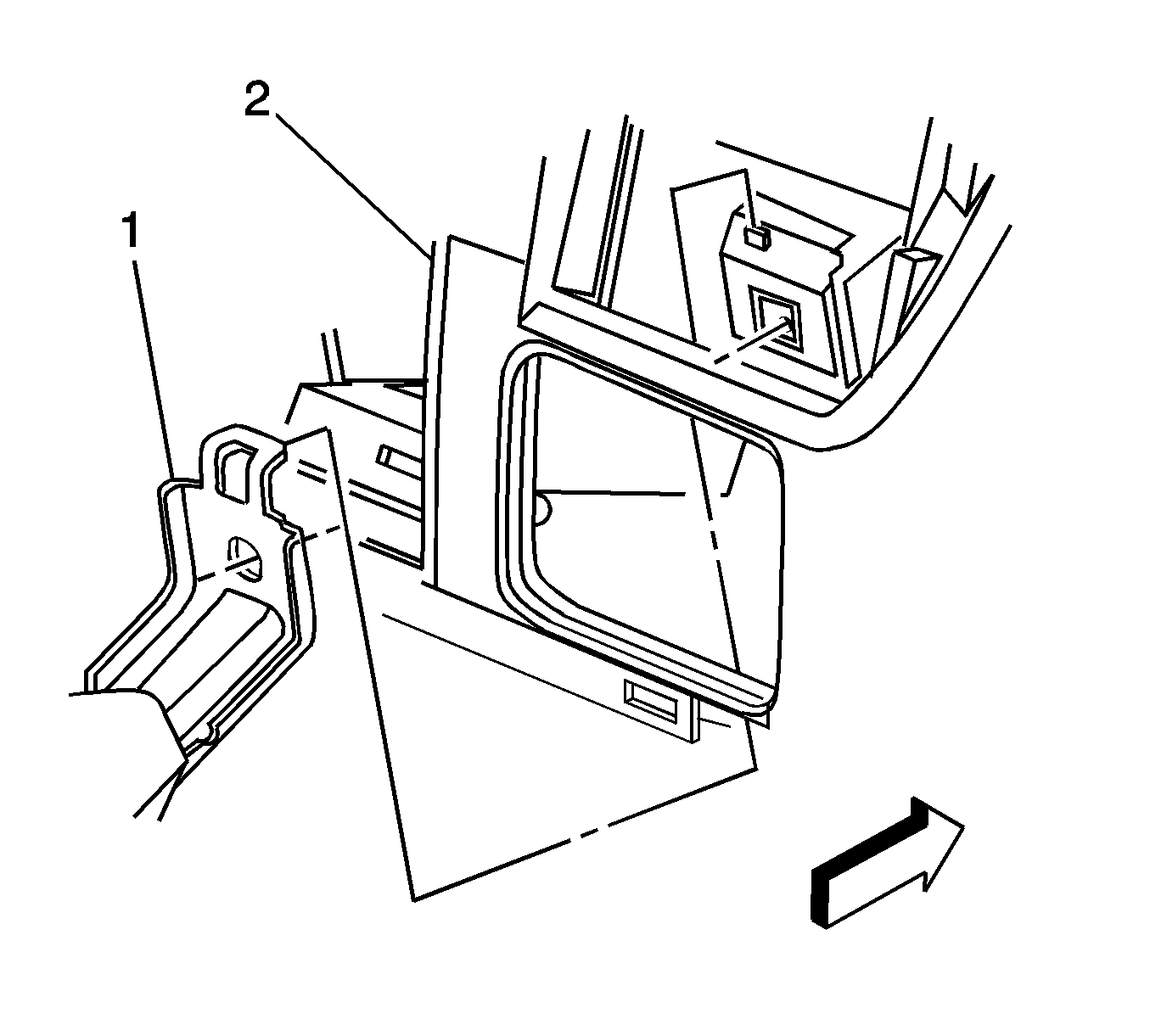 2
1